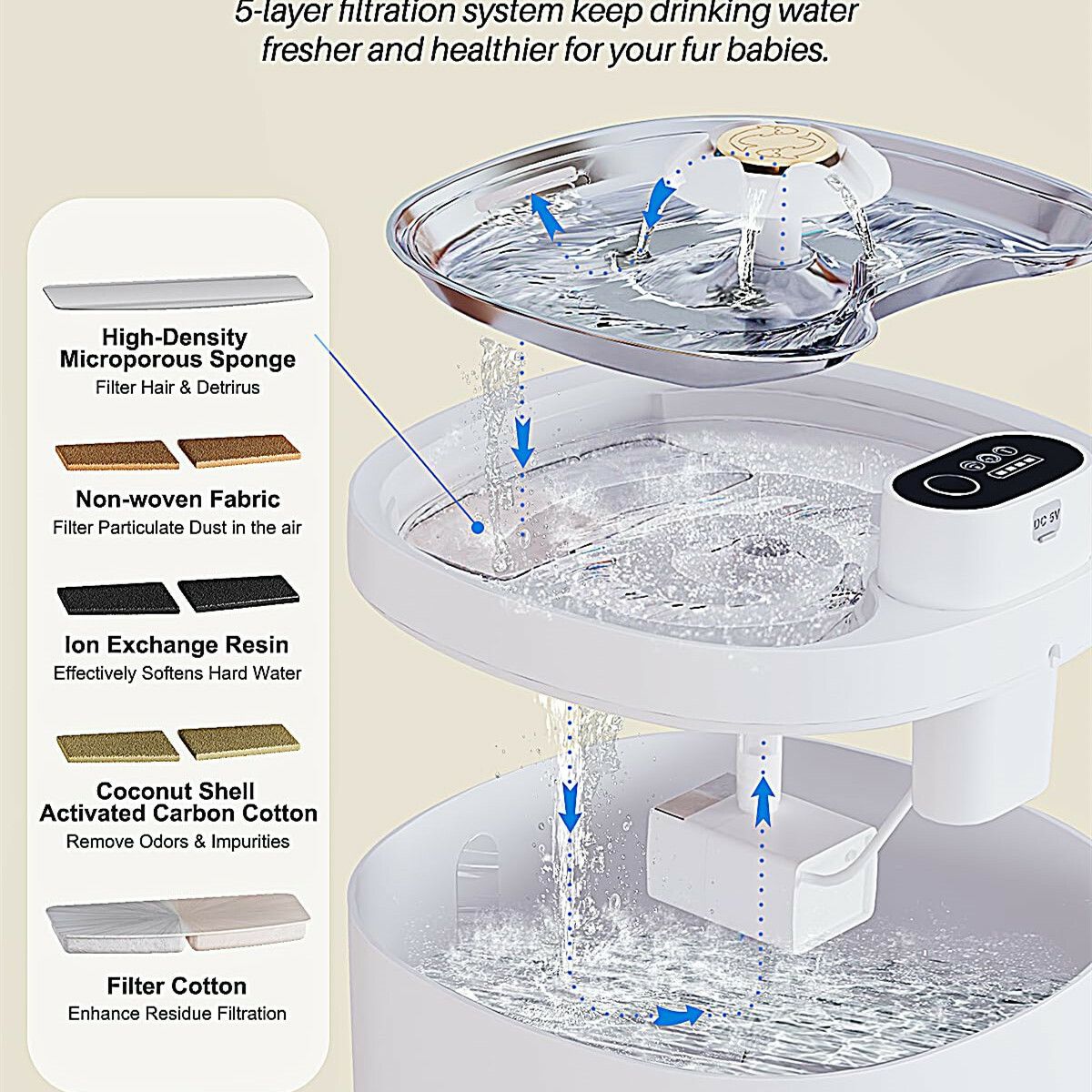 5-layer filtration system keep drinking water fresher and healthier for your fur babies.

High-Density Microporous Sponge
Filter Hair & Detrirus

Non-woven Fabric
Filter Particulate Dust in the air

Ion Exchange Resin
Effectively Softens Hard Water

Coconut Shell Activated Carbon Cotton
Remove Odors & Impurities

Filter Cotton
Enhance Residue Filtration

DC 5V