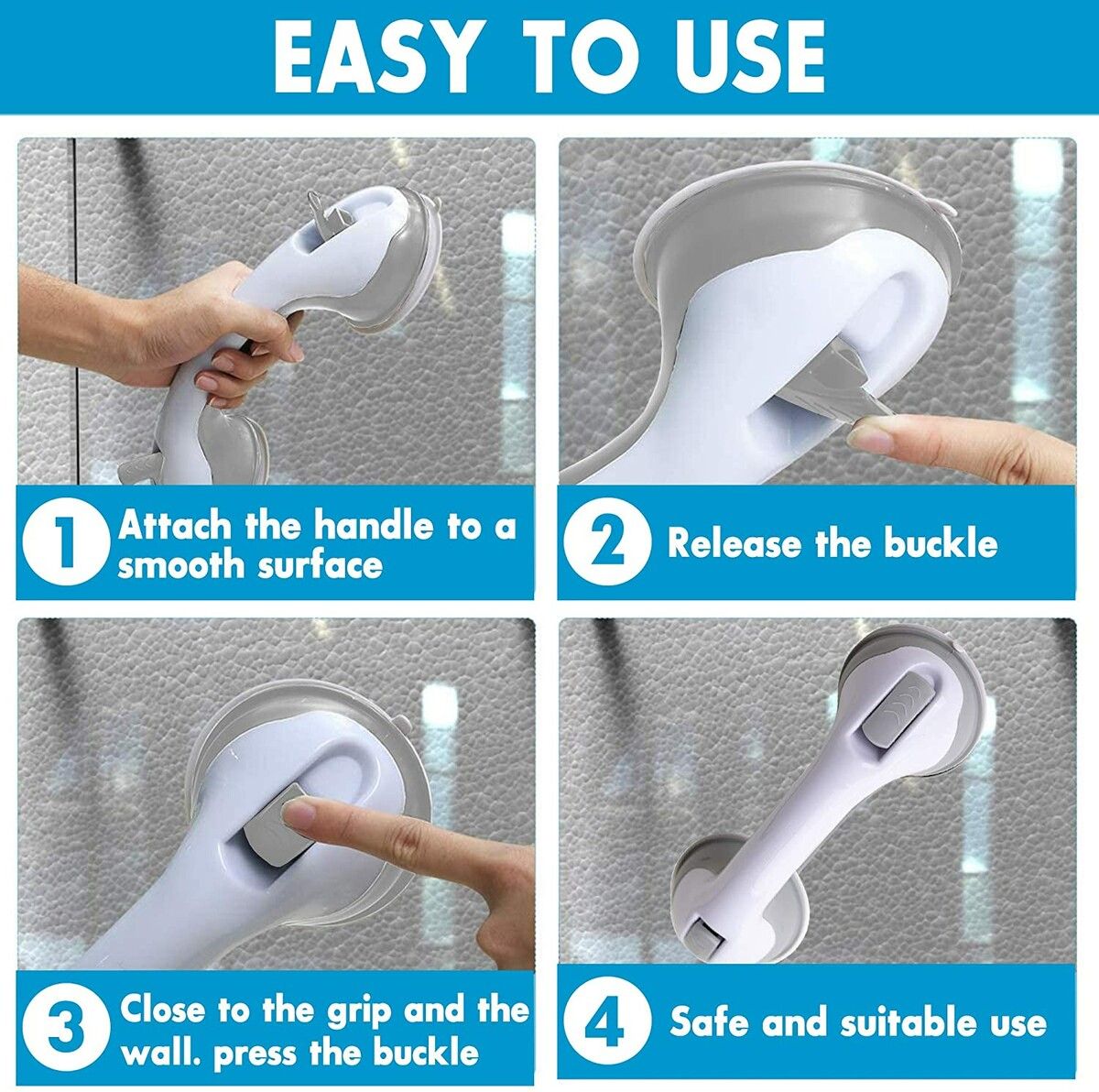 EASY TO USE

1 Attach the handle to a smooth surface

2 Release the buckle

3 Close to the grip and the wall. press the buckle

4 Safe and suitable use