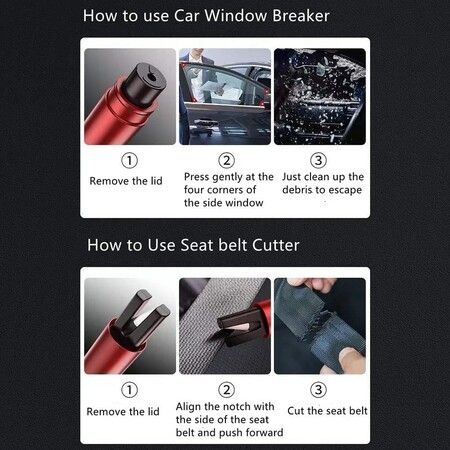 How to use Car Window Breaker

①
Remove the lid

②
Press gently at the four corners of the side window

③
Just clean up the debris to escape

How to Use Seat belt Cutter

①
Remove the lid

②
Align the notch with the side of the seat belt and push forward

③
Cut the seat belt