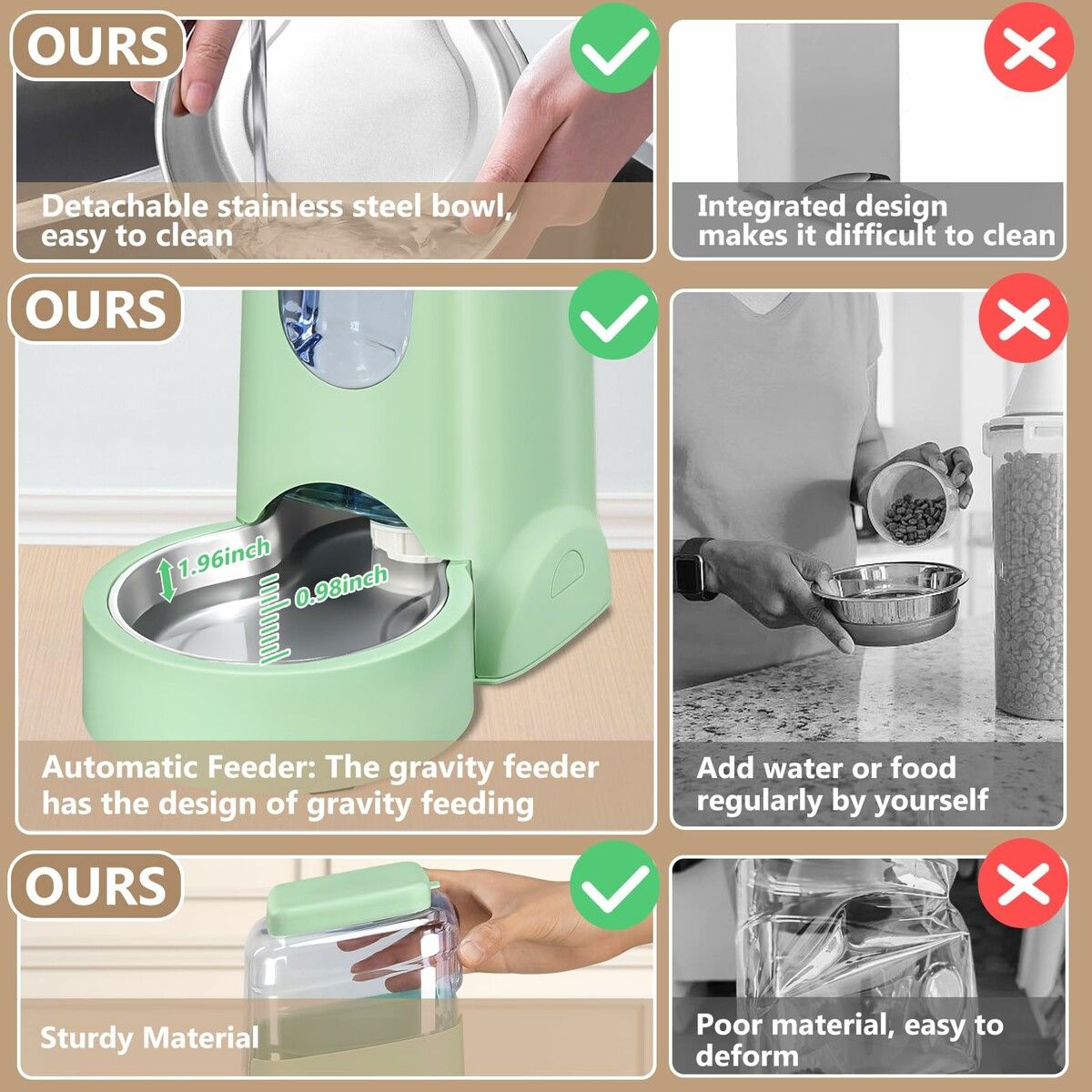 OURS

Detachable stainless steel bowl, easy to clean

Integrated design makes it difficult to clean

OURS

1.96inch

0.98inch

Automatic Feeder: The gravity feeder has the design of gravity feeding

Add water or food regularly by yourself

OURS

Sturdy Material

Poor material, easy to deform