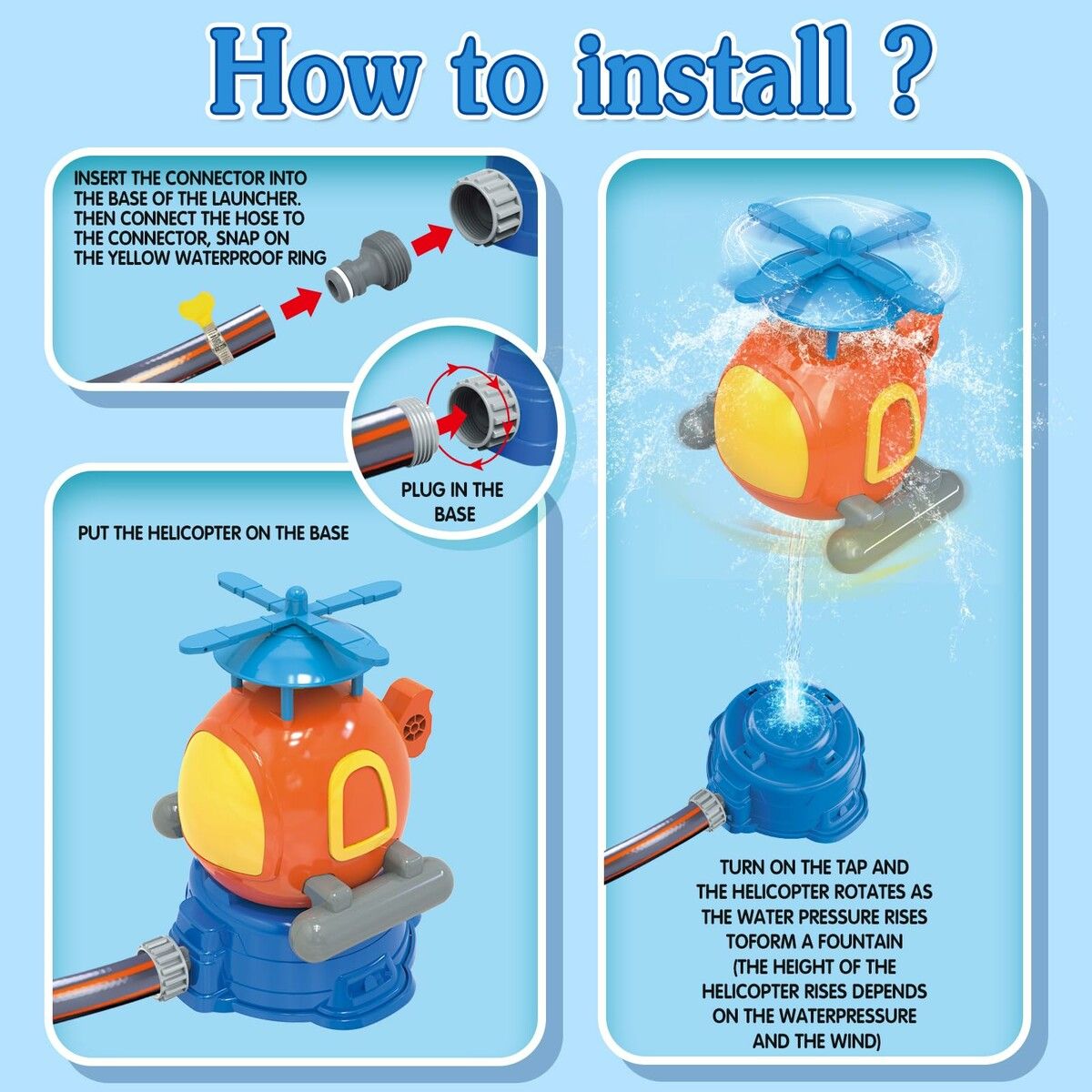 How to install ?

INSERT THE CONNECTOR INTO THE BASE OF THE LAUNCHER. THEN CONNECT THE HOSE TO THE CONNECTOR, SNAP ON THE YELLOW WATERPROOF RING

PLUG IN THE BASE

PUT THE HELICOPTER ON THE BASE

TURN ON THE TAP AND THE HELICOPTER ROTATES AS THE WATER PRESSURE RISES TOFORM A FOUNTAIN (THE HEIGHT OF THE HELICOPTER RISES DEPENDS ON THE WATERPRESSURE AND THE WIND)