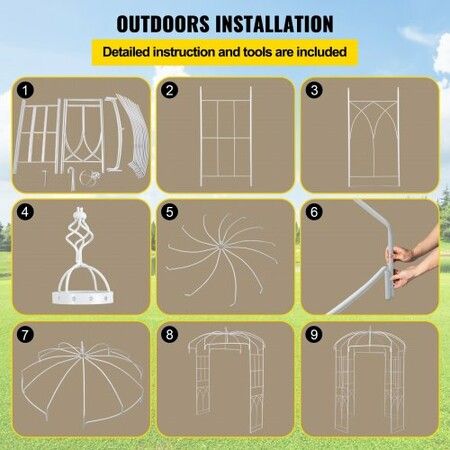 OUTDOORS INSTALLATION

Detailed instruction and tools are included

1

2

3

4

5

6

7

8

9