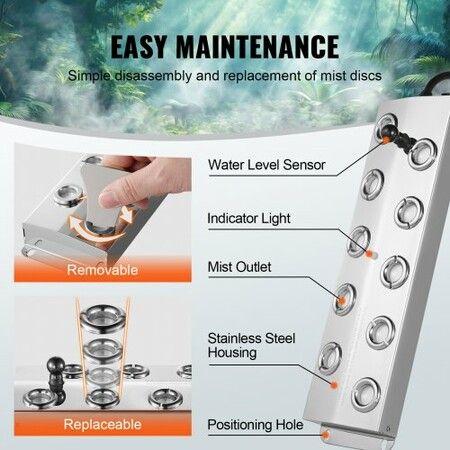 EASY MAINTENANCE

Simple disassembly and replacement of mist discs

Removable

Replaceable

Water Level Sensor

Indicator Light

Mist Outlet

Stainless Steel Housing

Positioning Hole