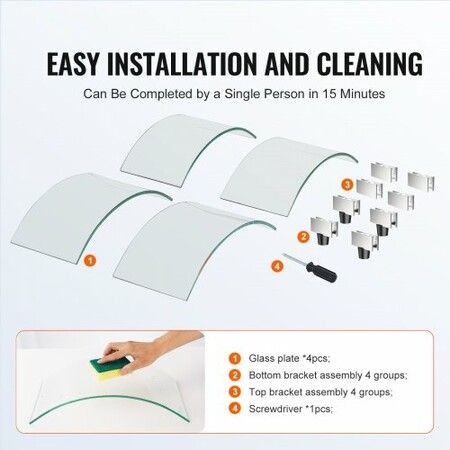 EASY INSTALLATION AND CLEANING

Can Be Completed by a Single Person in 15 Minutes

3

2

1

4

1 Glass plate *4pcs;
2 Bottom bracket assembly 4 groups;
3 Top bracket assembly 4 groups;
4 Screwdriver *1pcs;