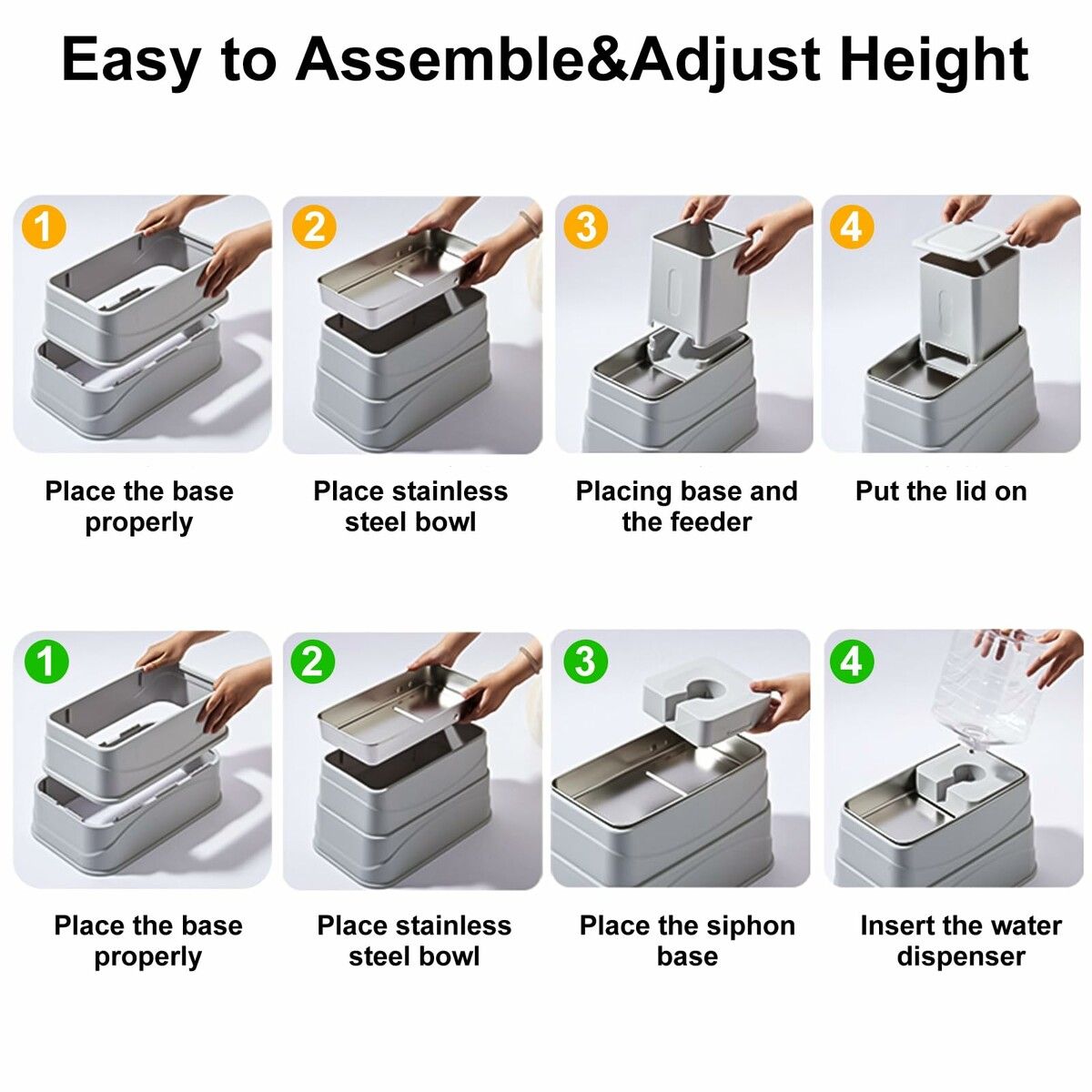 Easy to Assemble&Adjust Height

1

Place the base properly

2

Place stainless steel bowl

3

Placing base and the feeder

4

Put the lid on

1

Place the base properly

2

Place stainless steel bowl

3

Place the siphon base

4

Insert the water dispenser