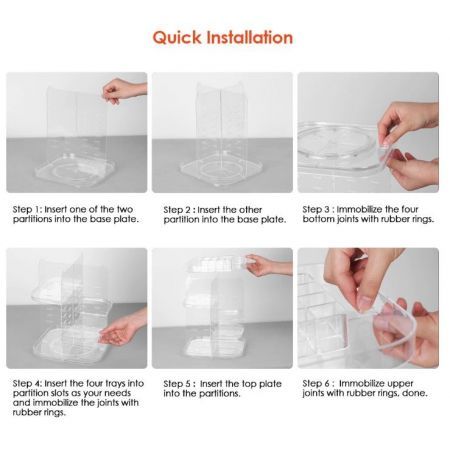 Quick Installation

Step 1: Insert one of the two partitions into the base plate.

Step 2 : Insert the other partition into the base plate.

Step 3 : Immobilize the four bottom joints with rubber rings.

Step 4: Insert the four trays into partition slots as your needs and immobilize the joints with rubber rings.

Step 5 : Insert the top plate into the partitions.

Step 6 : Immobilize upper joints with rubber rings, done.