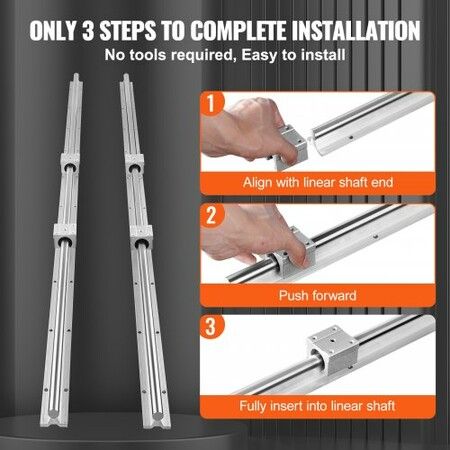 ONLY 3 STEPS TO COMPLETE INSTALLATION
No tools required, Easy to install

1
Align with linear shaft end

2
Push forward

3
Fully insert into linear shaft