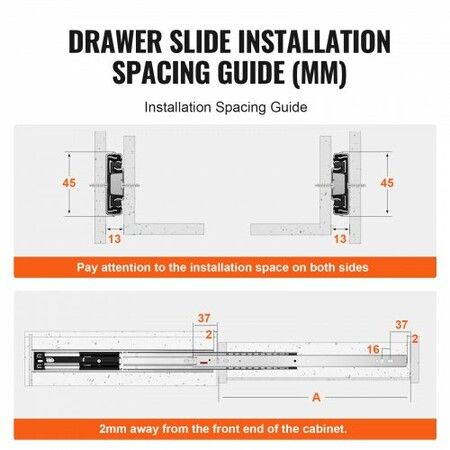 DRAWER SLIDE INSTALLATION SPACING GUIDE (MM)

Installation Spacing Guide

45

13

45

13

Pay attention to the installation space on both sides

37

2

37

2

16

A

2mm away from the front end of the cabinet.