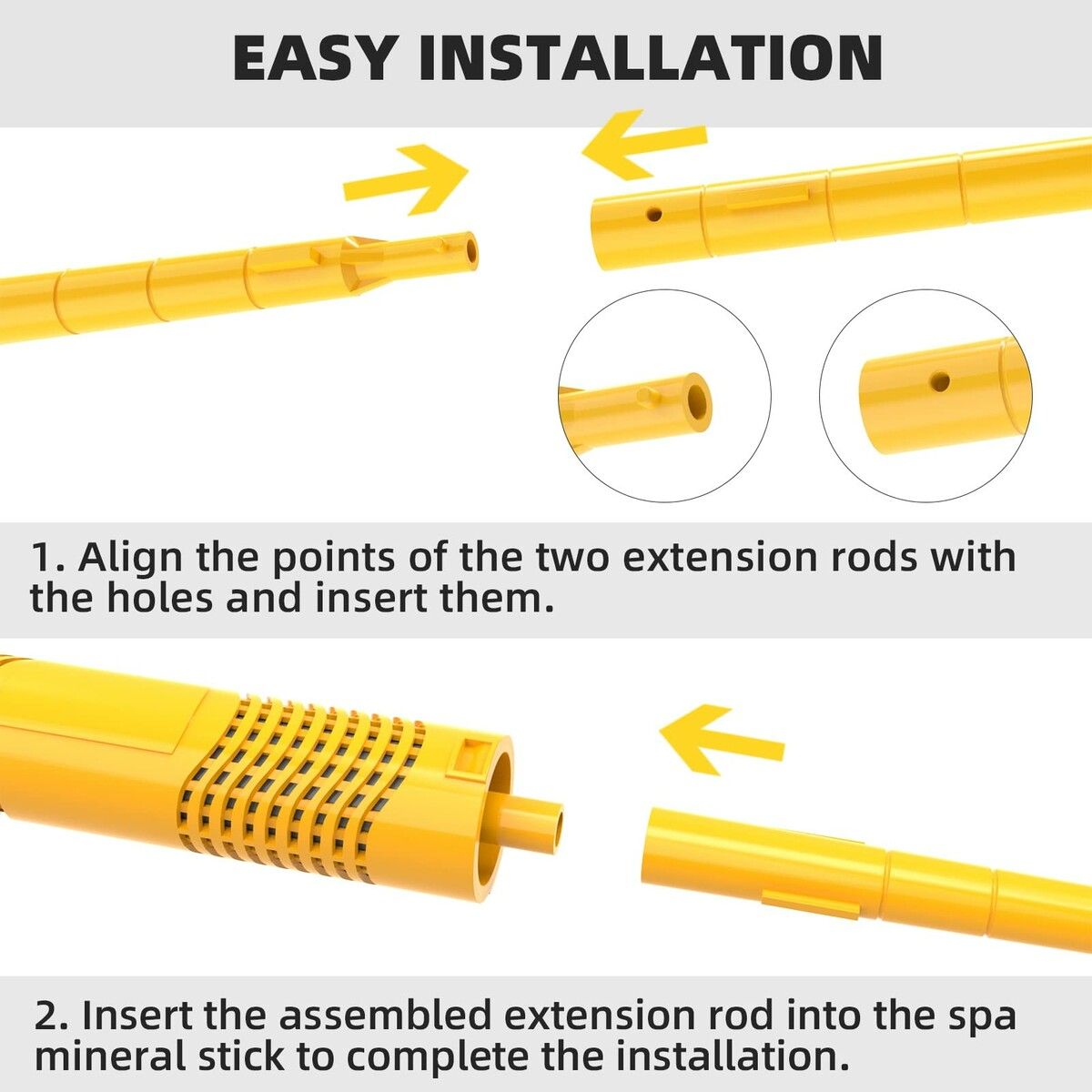 EASY INSTALLATION

1. Align the points of the two extension rods with the holes and insert them.

2. Insert the assembled extension rod into the spa mineral stick to complete the installation.