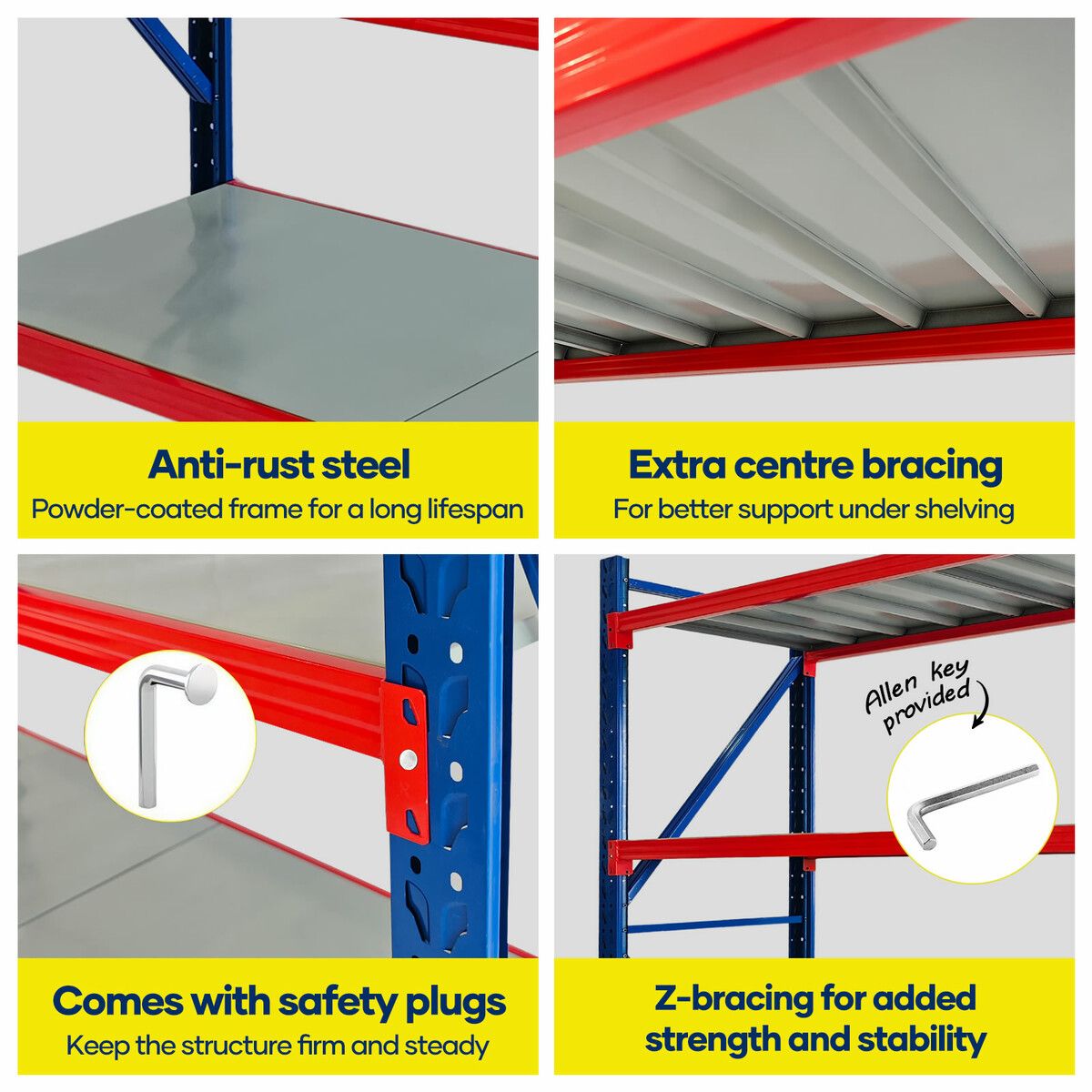 Anti-rust steel
Powder-coated frame for a long lifespan

Extra centre bracing
For better support under shelving

Comes with safety plugs
Keep the structure firm and steady

Allen key provided

Z-bracing for added strength and stability