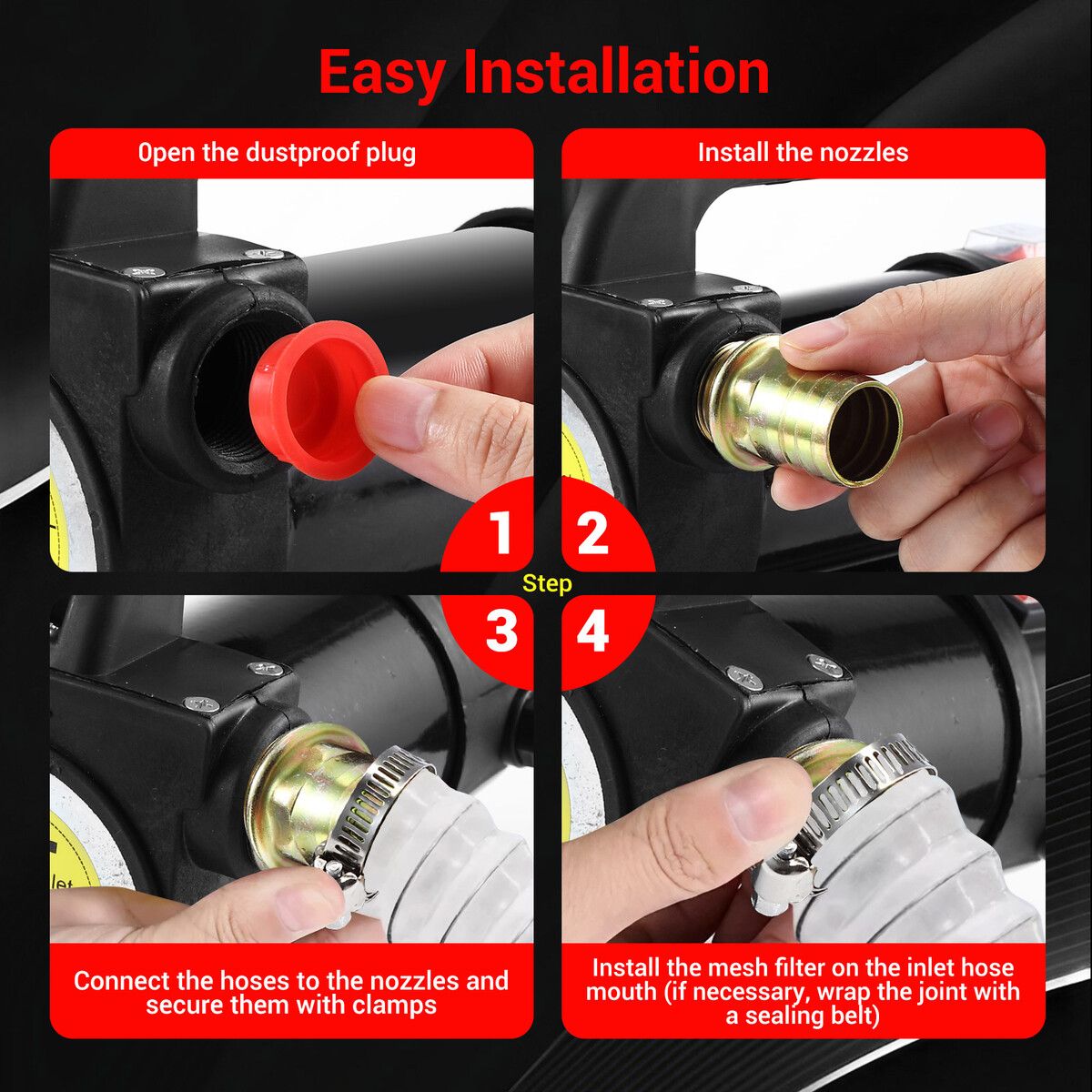 Easy Installation

0pen the dustproof plug

Install the nozzles

1 2
Step
3 4

Connect the hoses to the nozzles and secure them with clamps

Install the mesh filter on the inlet hose mouth (if necessary, wrap the joint with a sealing belt)