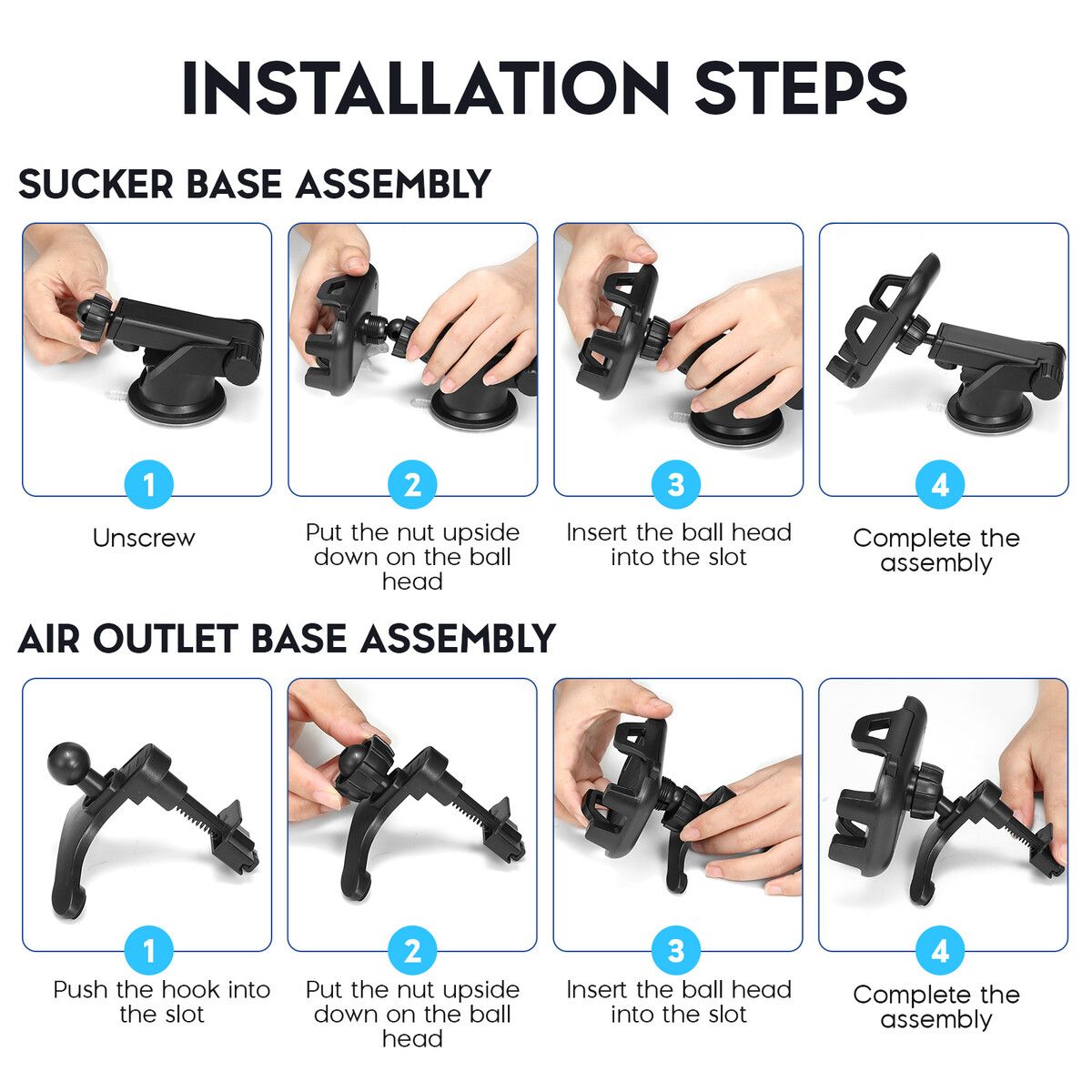 INSTALLATION STEPS

SUCKER BASE ASSEMBLY

1
Unscrew

2
Put the nut upside down on the ball head

3
Insert the ball head into the slot

4
Complete the assembly

AIR OUTLET BASE ASSEMBLY

1
Push the hook into the slot

2
Put the nut upside down on the ball head

3
Insert the ball head into the slot

4
Complete the assembly