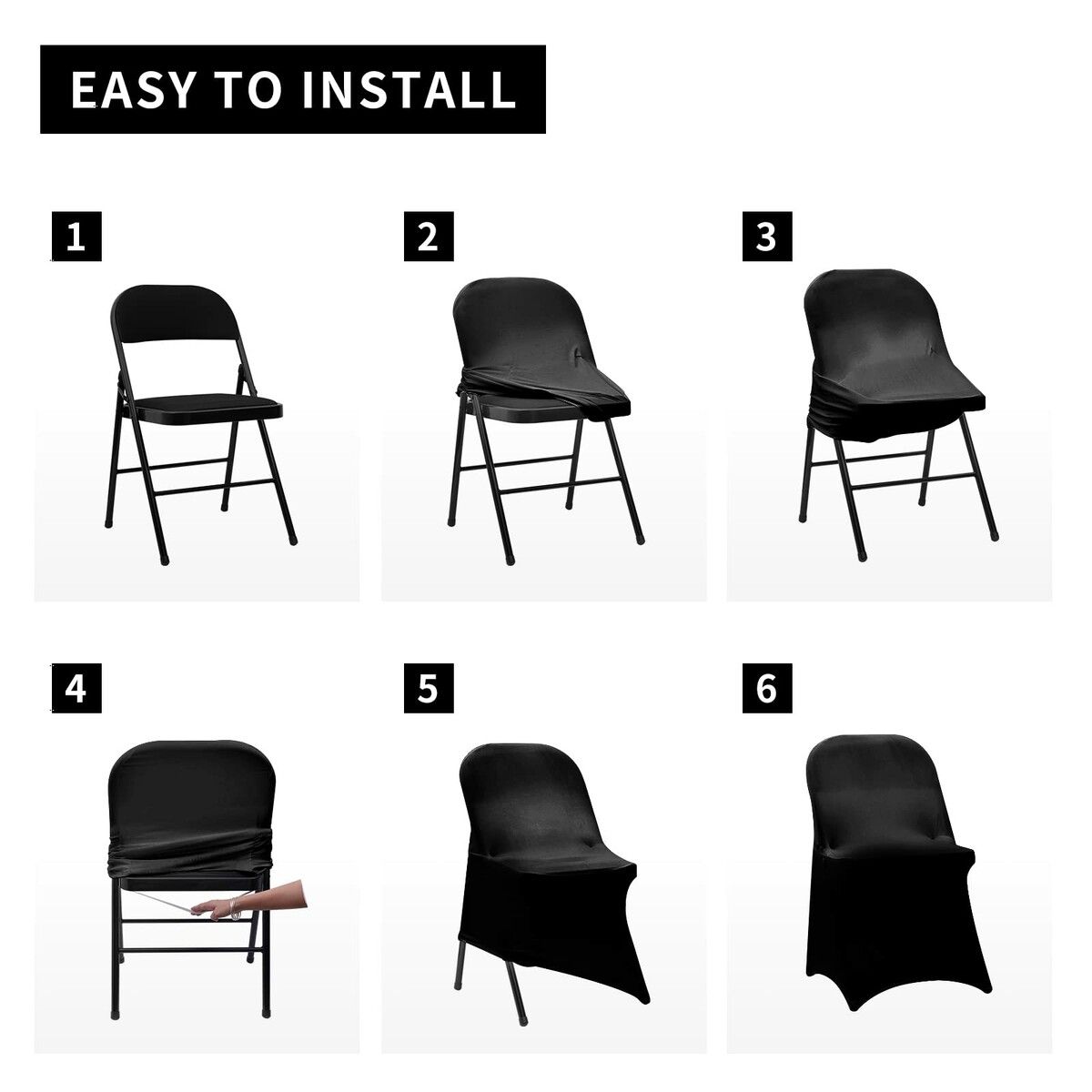 EASY TO INSTALL

1

2

3

4

5

6