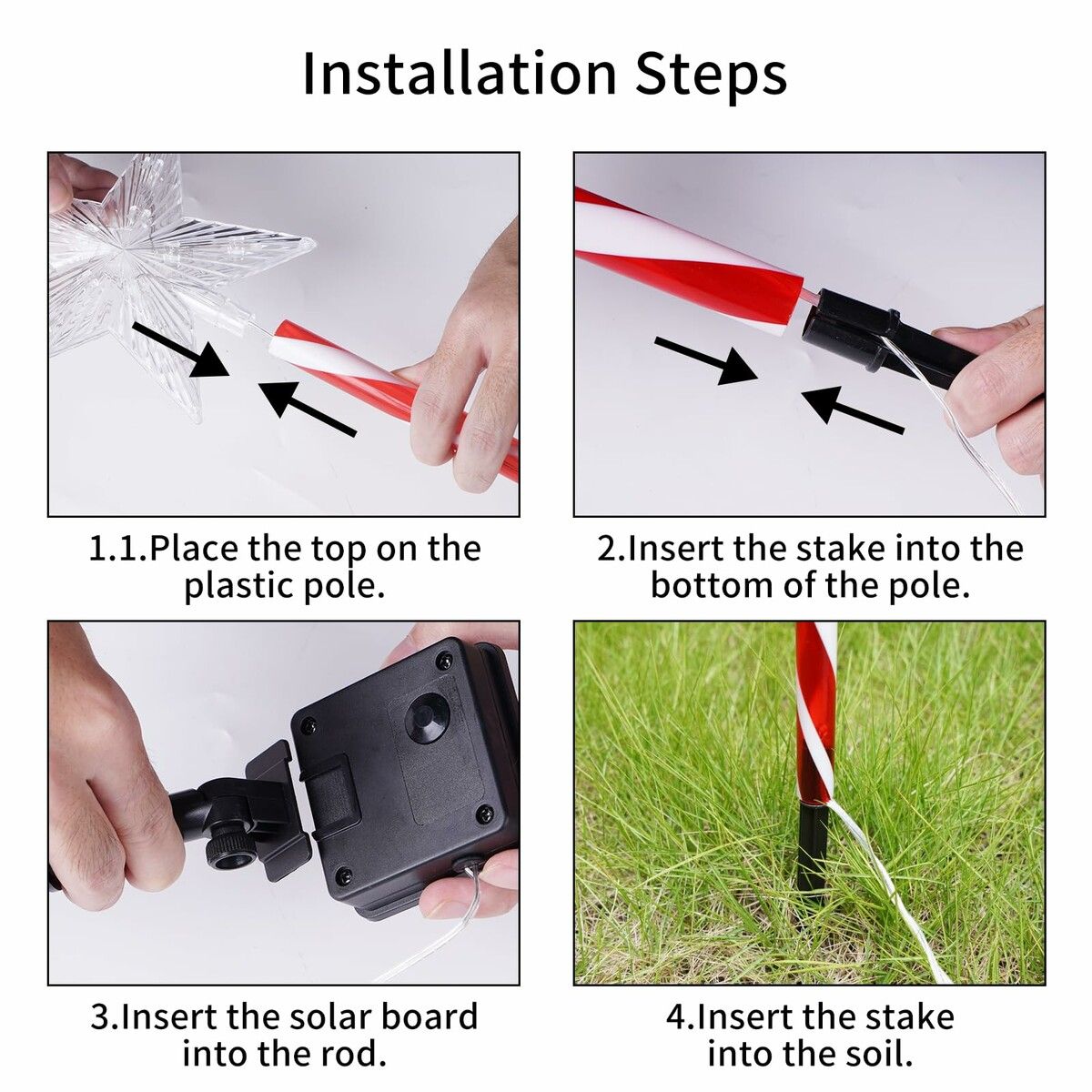 Installation Steps

1.1.Place the top on the plastic pole.

2.Insert the stake into the bottom of the pole.

3.Insert the solar board into the rod.

4.Insert the stake into the soil.