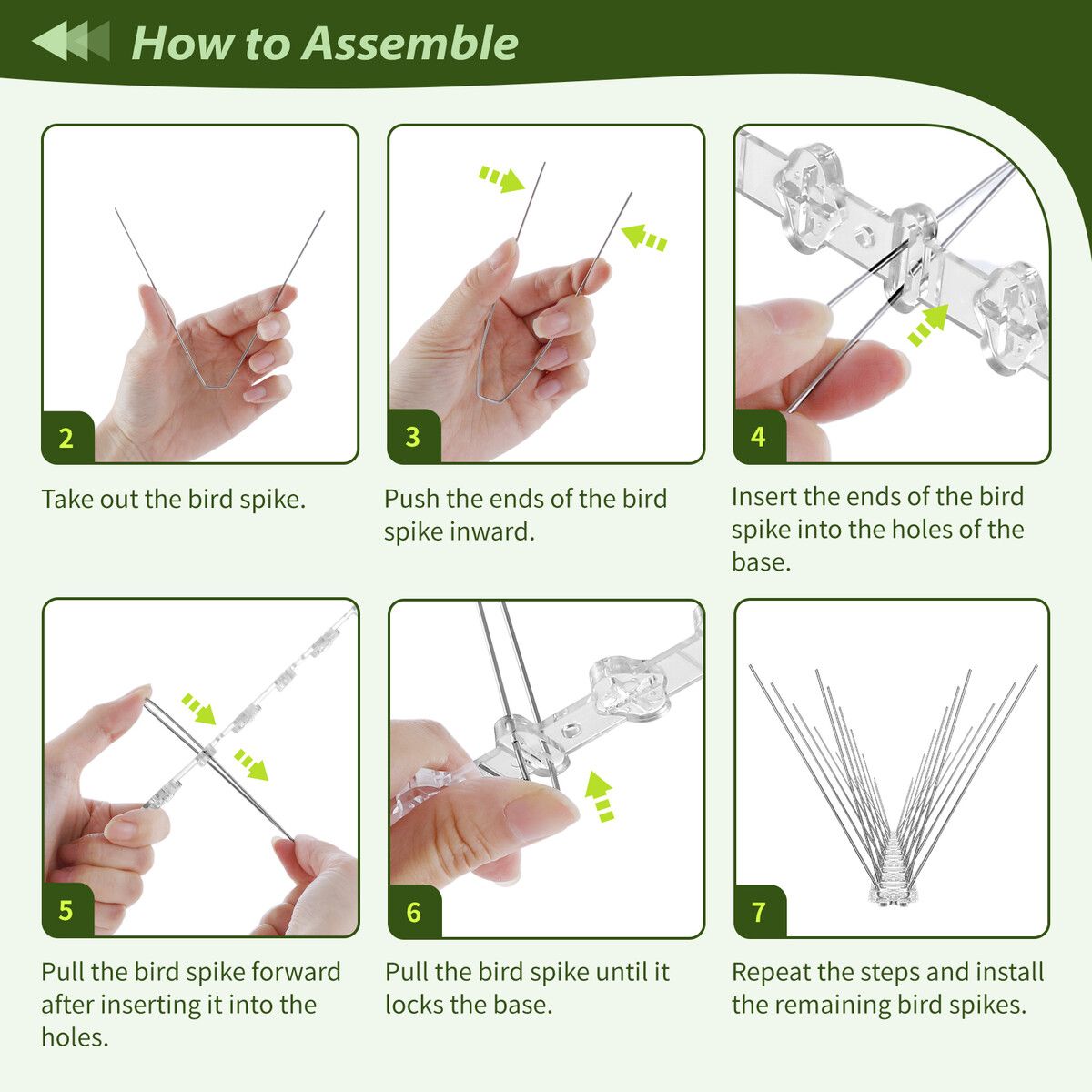 How to Assemble

2

Take out the bird spike.

3

Push the ends of the bird spike inward.

4

Insert the ends of the bird spike into the holes of the base.

5

Pull the bird spike forward after inserting it into the holes.

6

Pull the bird spike until it locks the base.

7

Repeat the steps and install the remaining bird spikes.