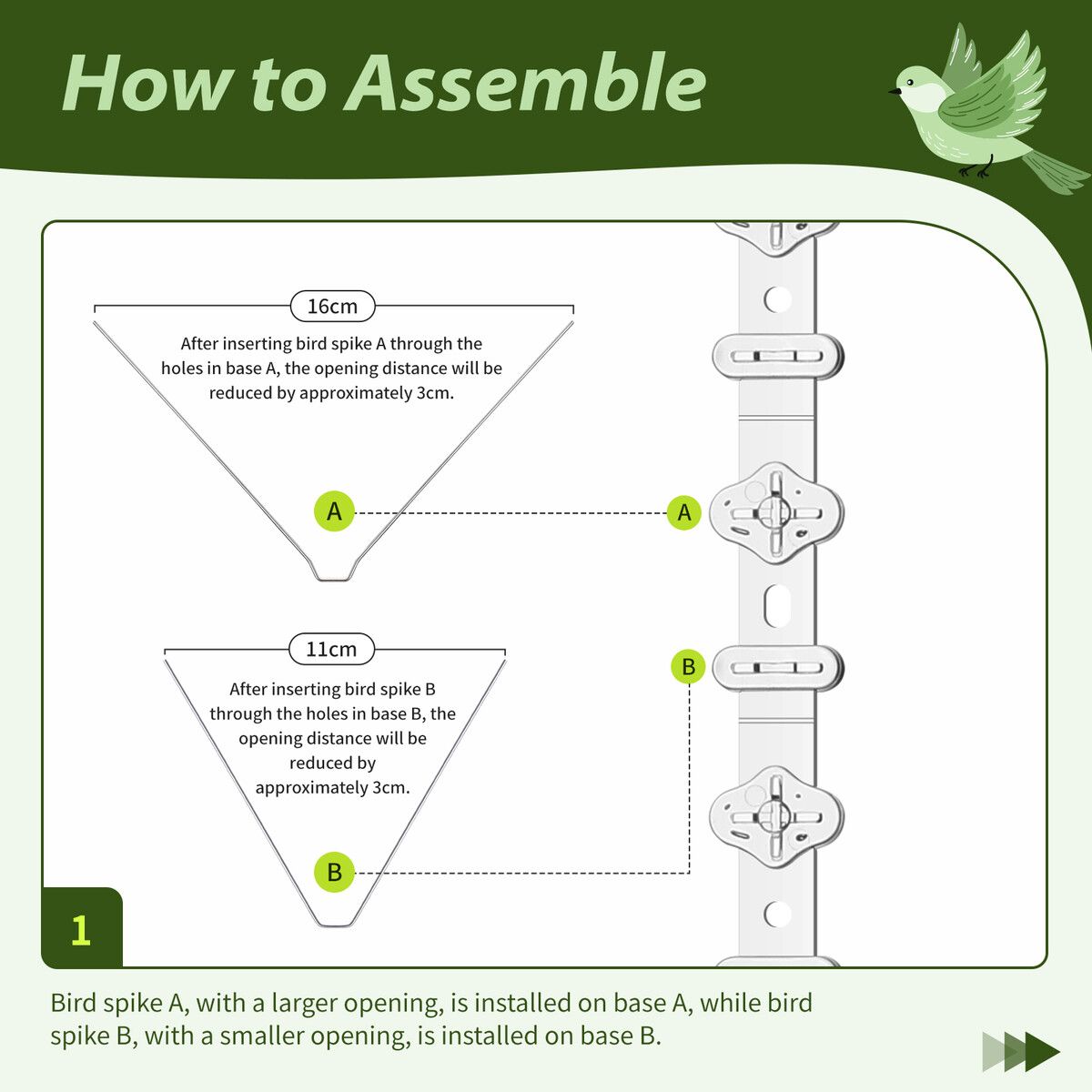 How to Assemble

16cm

After inserting bird spike A through the holes in base A, the opening distance will be reduced by approximately 3cm.

A

A

11cm

After inserting bird spike B through the holes in base B, the opening distance will be reduced by approximately 3cm.

B

B

1

Bird spike A, with a larger opening, is installed on base A, while bird spike B, with a smaller opening, is installed on base B.