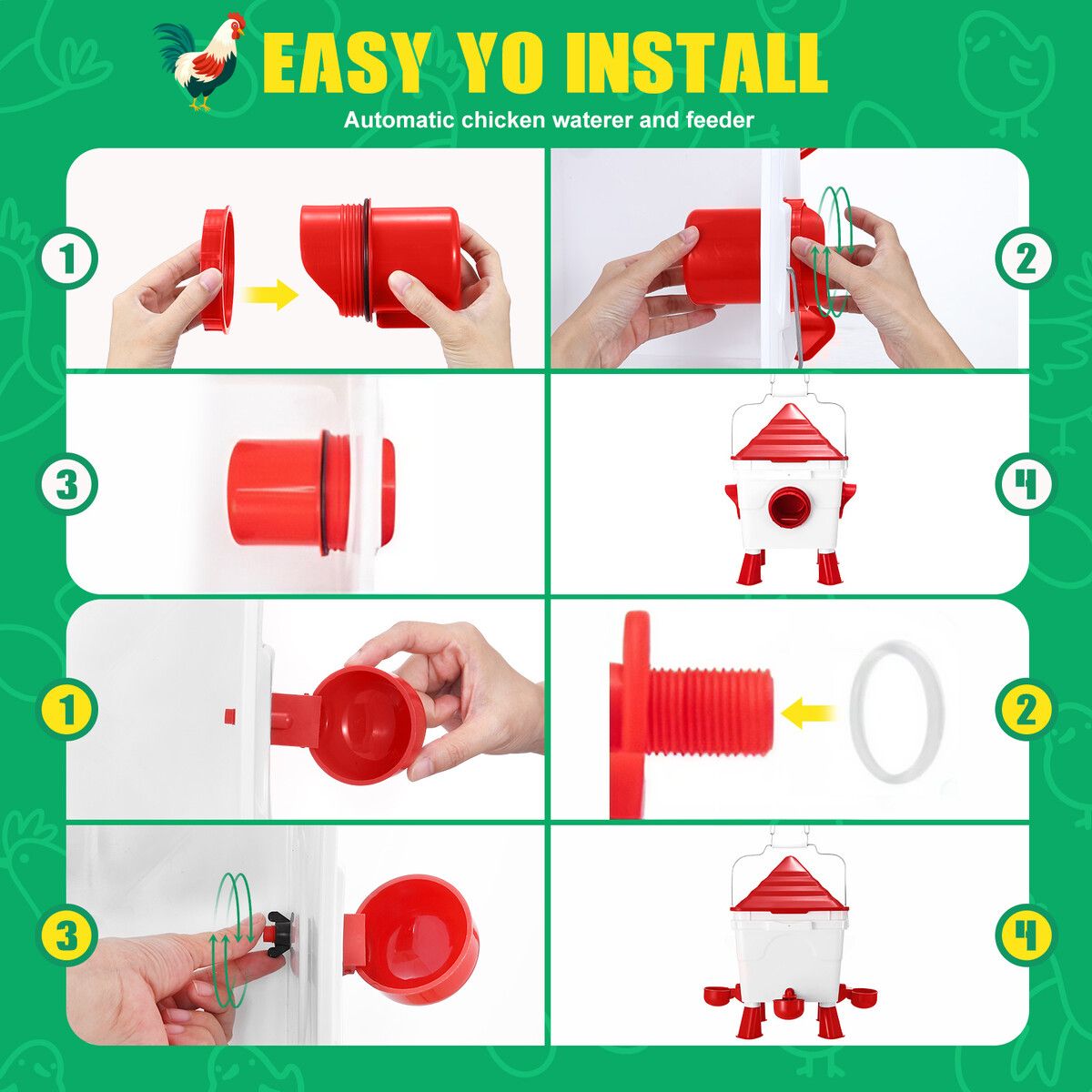 EASY YO INSTALL
Automatic chicken waterer and feeder

1

2

3

4

1

2

3

4