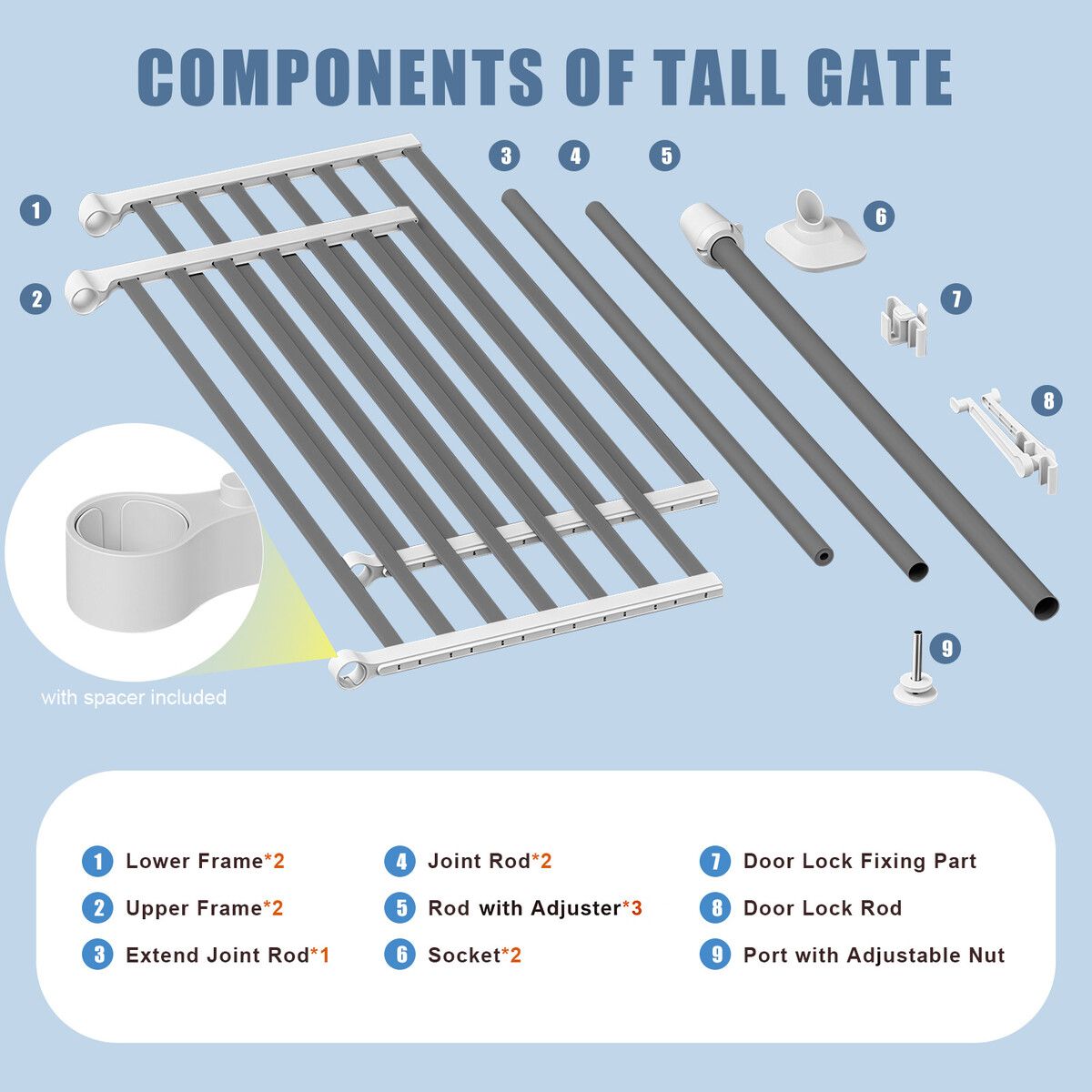 COMPONENTS OF TALL GATE

1
2
3
4
5
6
7
8
9

with spacer included

1 Lower Frame*2
2 Upper Frame*2
3 Extend Joint Rod*1

4 Joint Rod*2
5 Rod with Adjuster*3
6 Socket*2

7 Door Lock Fixing Part
8 Door Lock Rod
9 Port with Adjustable Nut