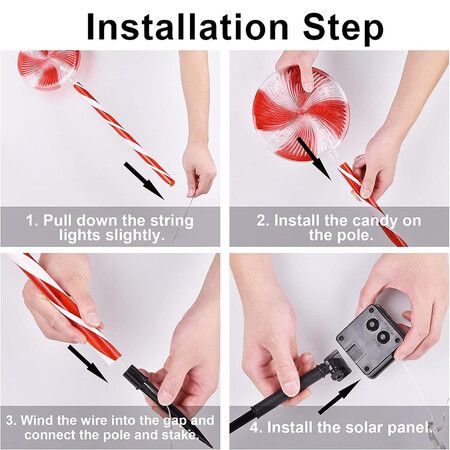 Installation Step

1. Pull down the string lights slightly.

2. Install the candy on the pole.

3. Wind the wire into the gap and connect the pole and stake.

4. Install the solar panel.