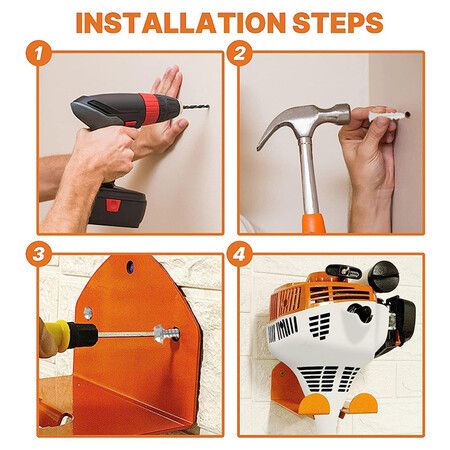 INSTALLATION STEPS

1

2

3

4