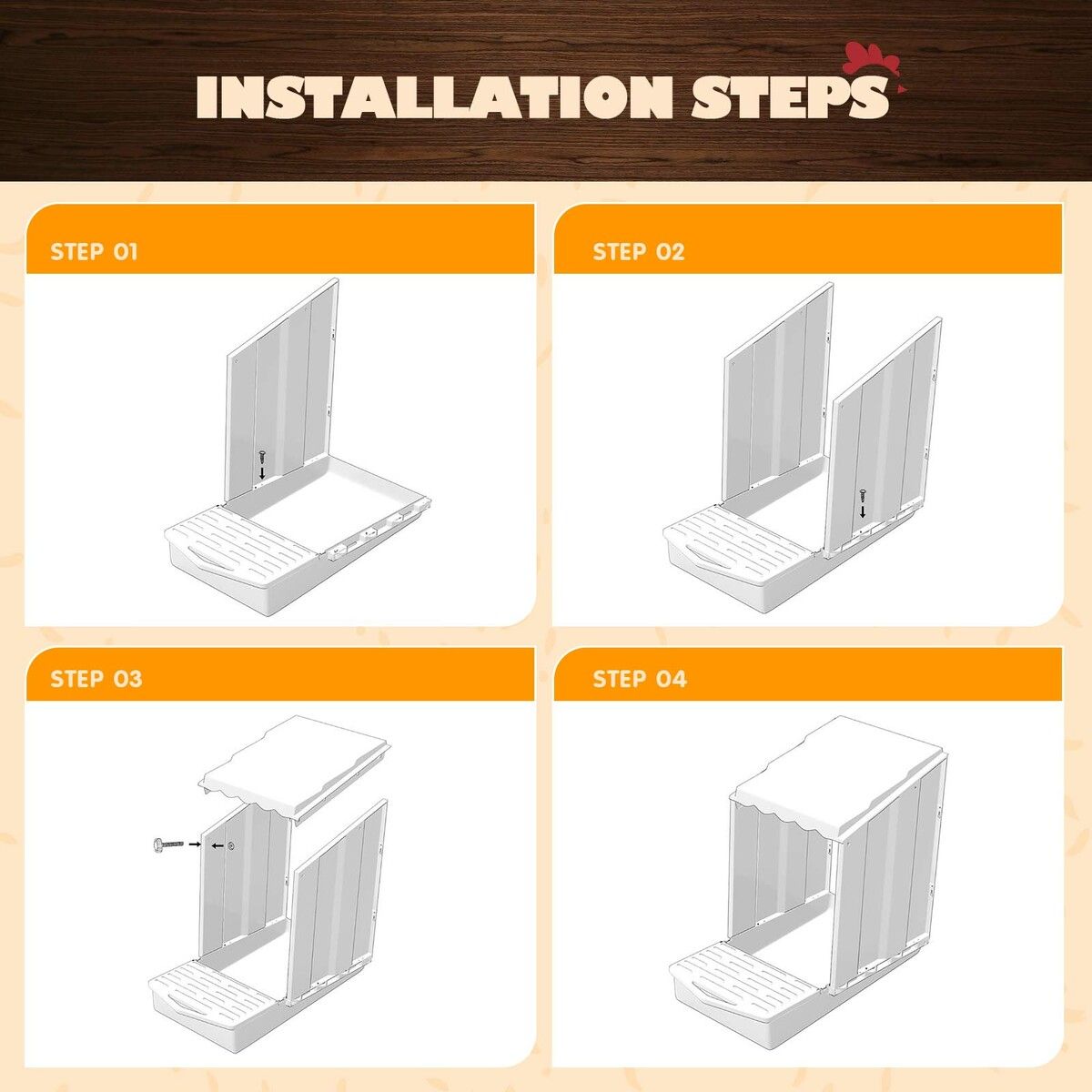 INSTALLATION STEPS

STEP 01

STEP 02

STEP 03

STEP 04