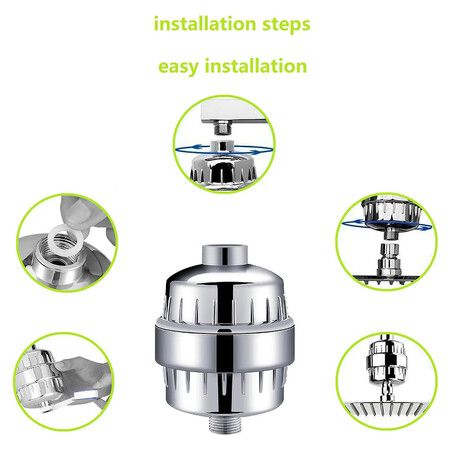 installation steps

easy installation