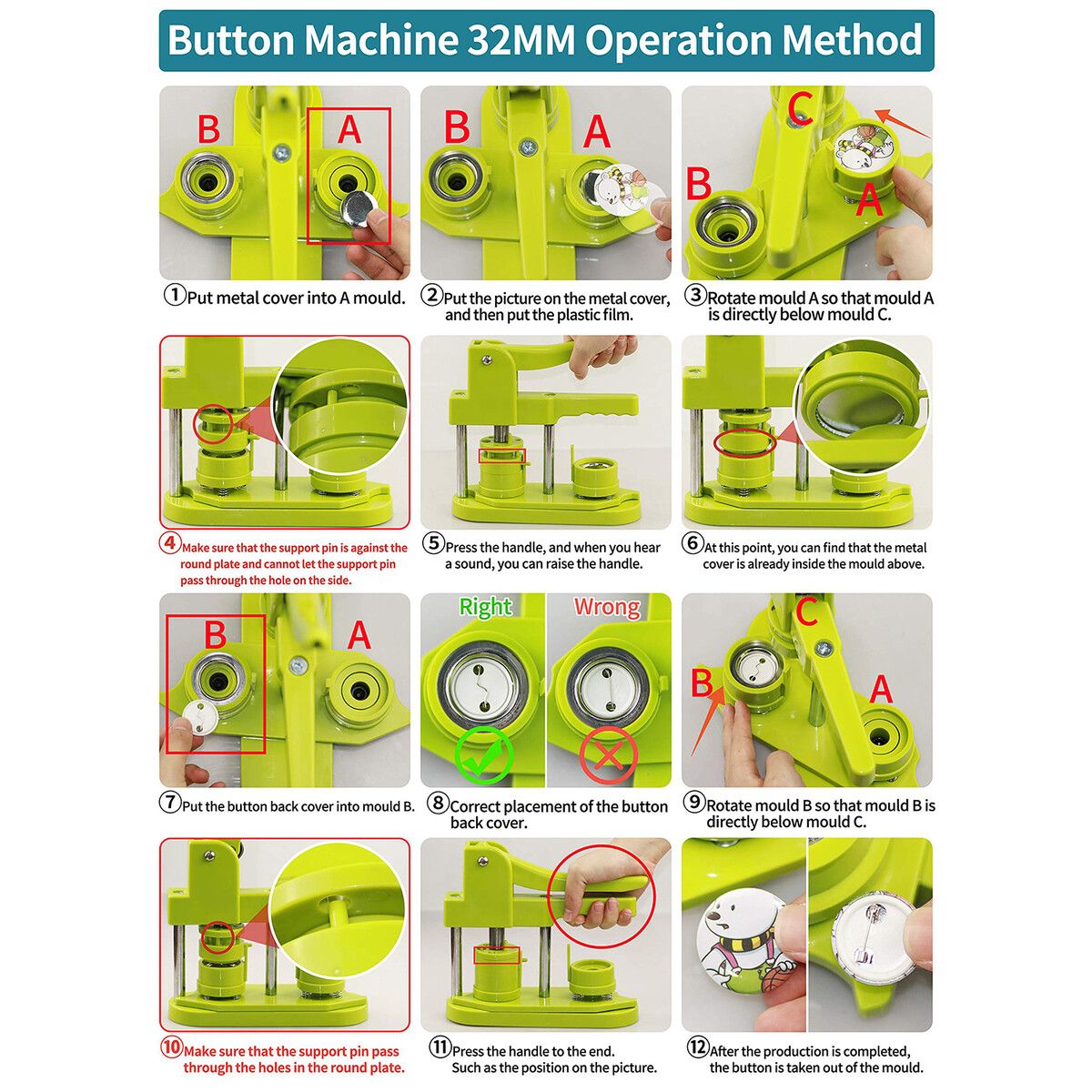 Button Machine 32MM Operation Method

B A

①Put metal cover into A mould.

B A

②Put the picture on the metal cover, and then put the plastic film.

C B A

③Rotate mould A so that mould A is directly below mould C.

④Make sure that the support pin is against the round plate and cannot let the support pin pass through the hole on the side.

⑤Press the handle, and when you hear a sound, you can raise the handle.

⑥At this point, you can find that the metal cover is already inside the mould above.

B A

⑦Put the button back cover into mould B.

Right Wrong

⑧Correct placement of the button back cover.

C B A

⑨Rotate mould B so that mould B is directly below mould C.

⑩Make sure that the support pin pass through the holes in the round plate.

⑪Press the handle to the end. Such as the position on the picture.

⑫After the production is completed, the button is taken out of the mould.