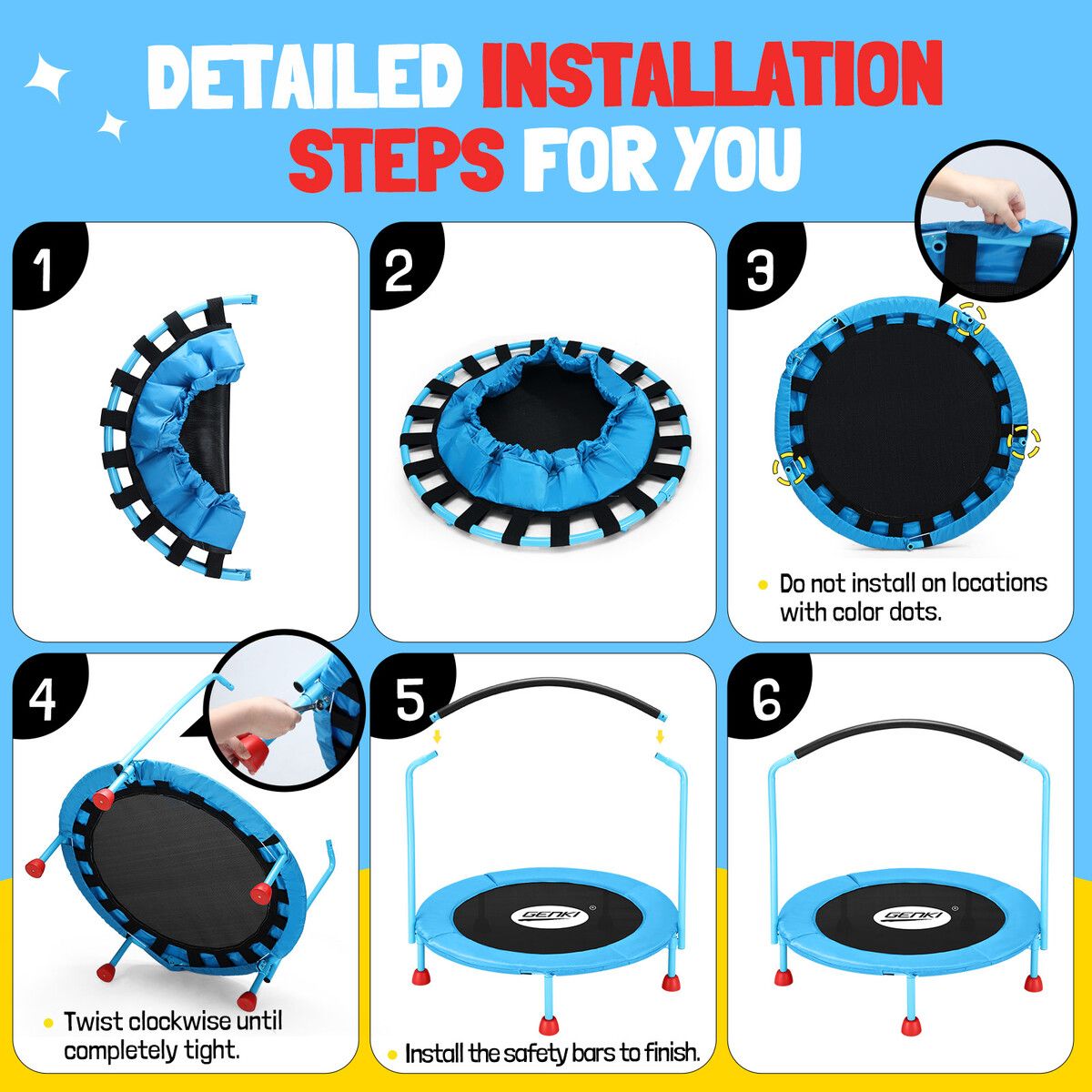 DETAILED INSTALLATION STEPS FOR YOU

1

2

3

Do not install on locations with color dots.

4

Twist clockwise until completely tight.

5

GENKI

Install the safety bars to finish.

6

GENKI