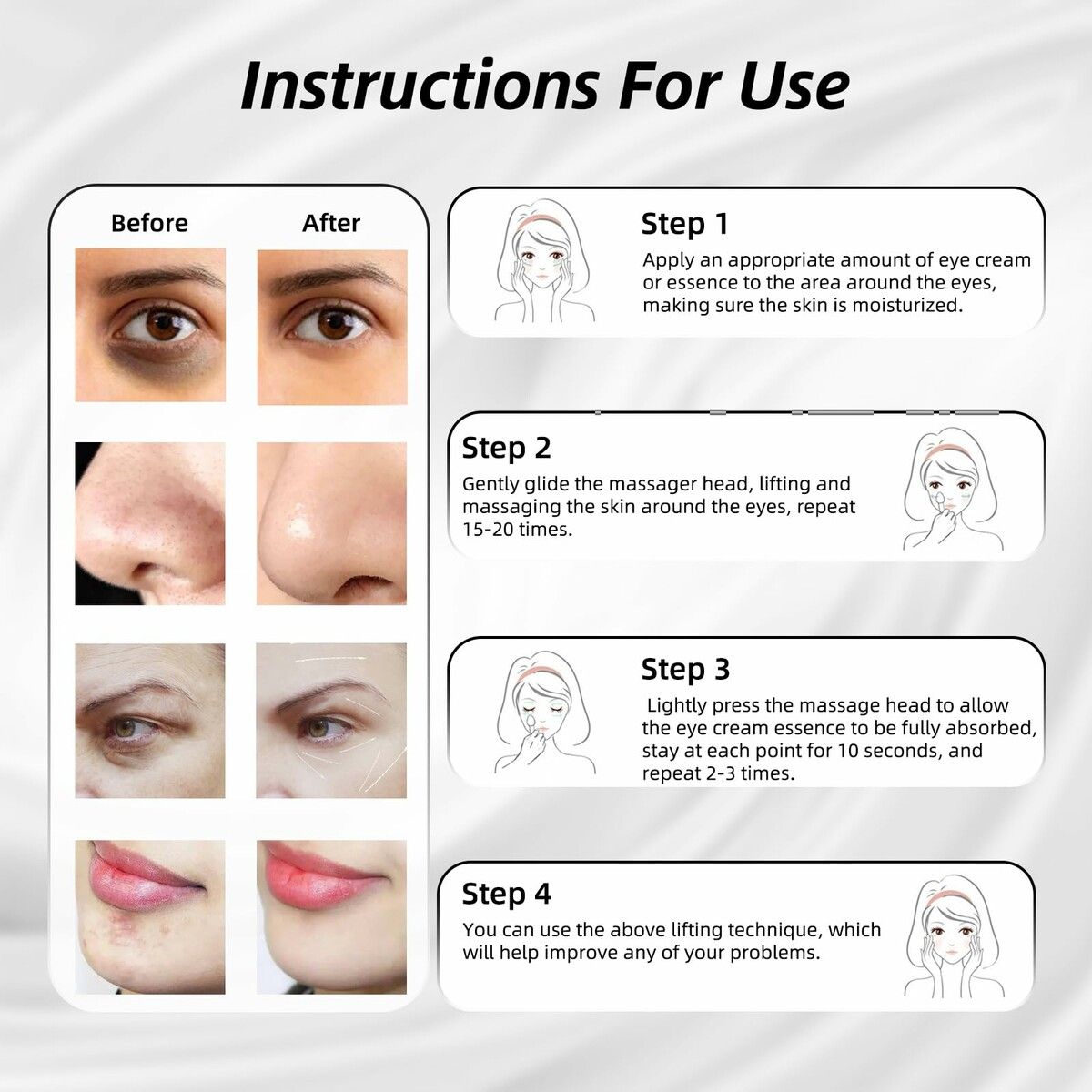 Instructions For Use

Before

After

Step 1
Apply an appropriate amount of eye cream or essence to the area around the eyes, making sure the skin is moisturized.

Step 2
Gently glide the massager head, lifting and massaging the skin around the eyes, repeat 15-20 times.

Step 3
Lightly press the massage head to allow the eye cream essence to be fully absorbed, stay at each point for 10 seconds, and repeat 2-3 times.

Step 4
You can use the above lifting technique, which will help improve any of your problems.