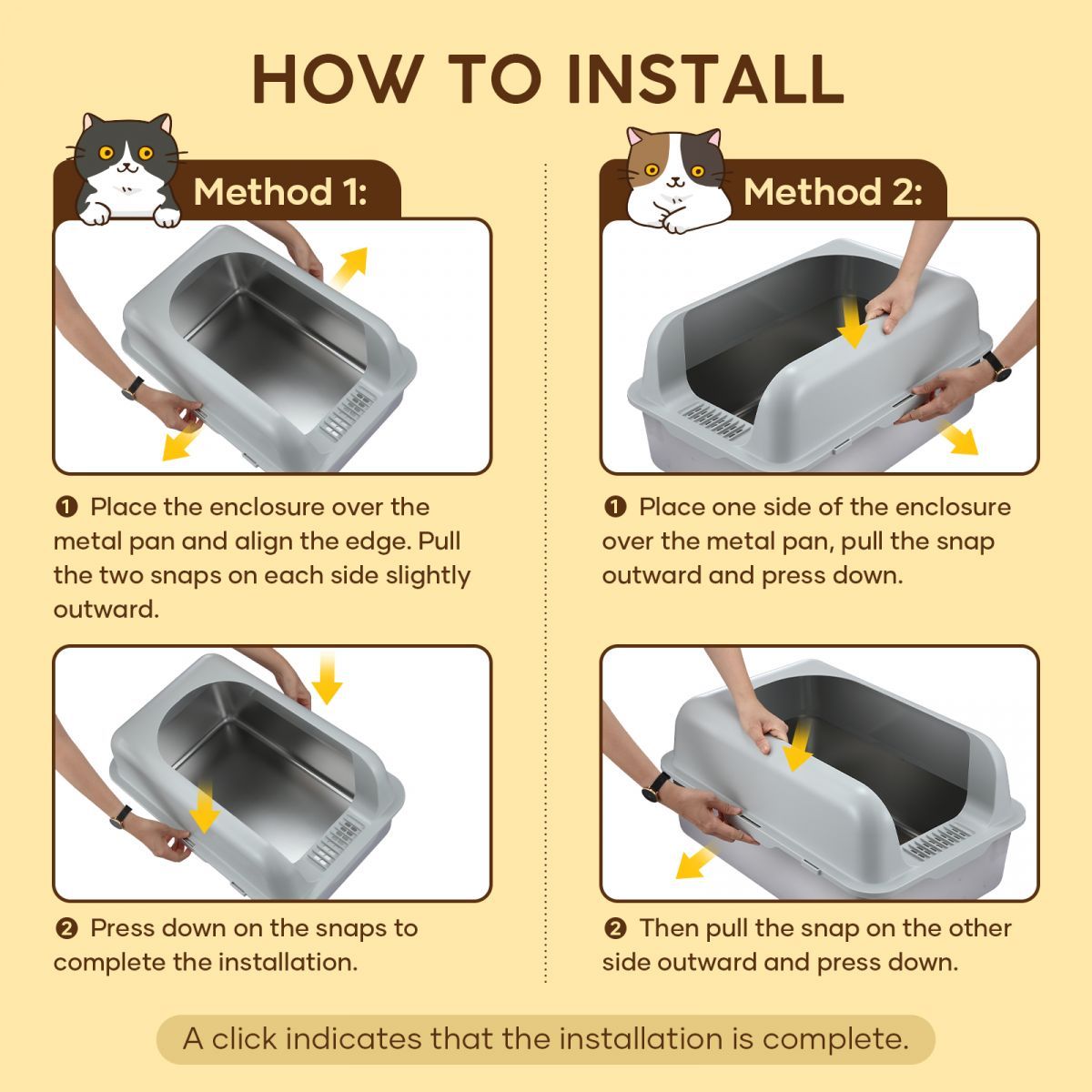 HOW TO INSTALL

Method 1:

❶ Place the enclosure over the metal pan and align the edge. Pull the two snaps on each side slightly outward.

❷ Press down on the snaps to complete the installation.

Method 2:

❶ Place one side of the enclosure over the metal pan, pull the snap outward and press down.

❷ Then pull the snap on the other side outward and press down.

A click indicates that the installation is complete.