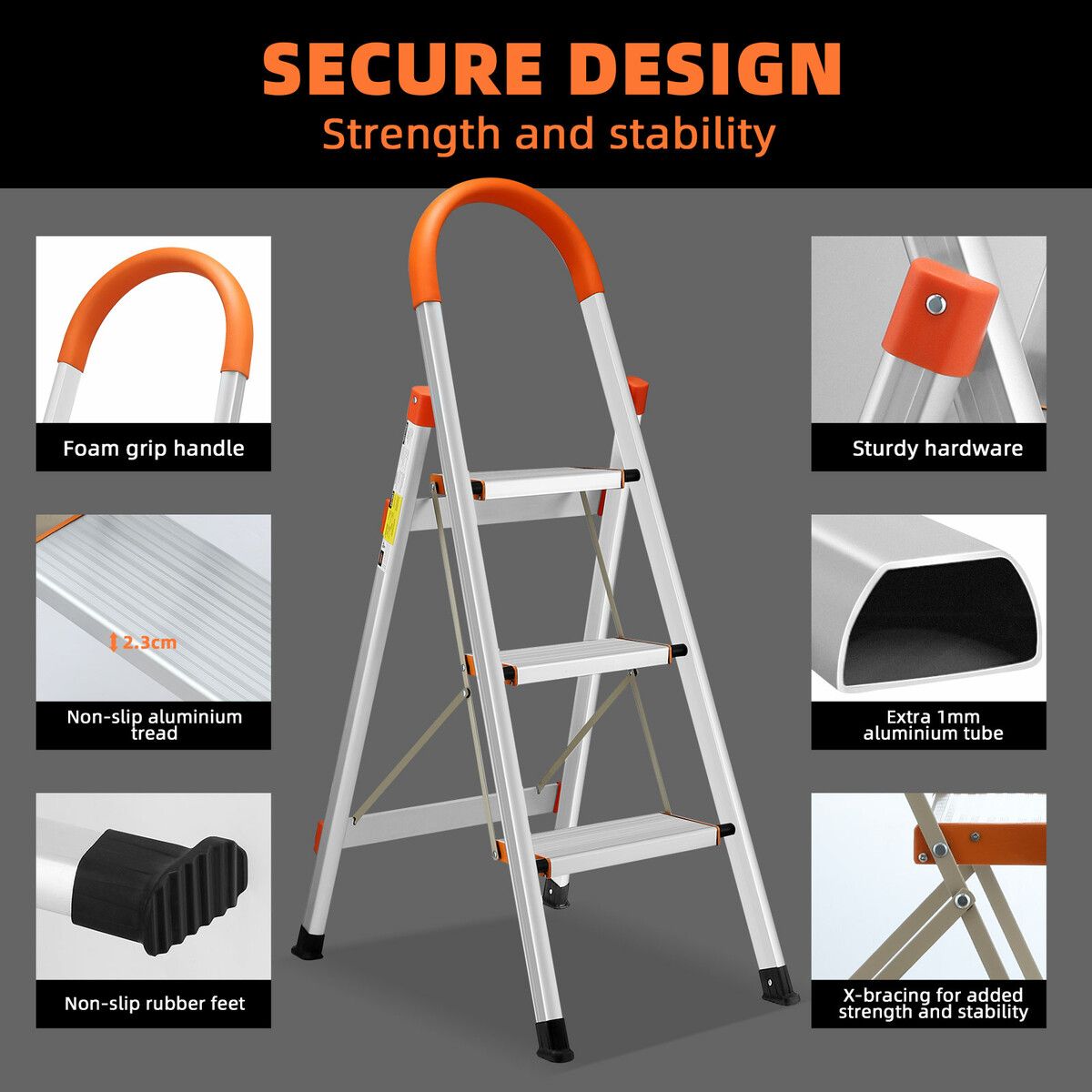 SECURE DESIGN
Strength and stability

Foam grip handle

2.3cm

Non-slip aluminium tread

Non-slip rubber feet

Sturdy hardware

Extra 1mm aluminium tube

X-bracing for added strength and stability