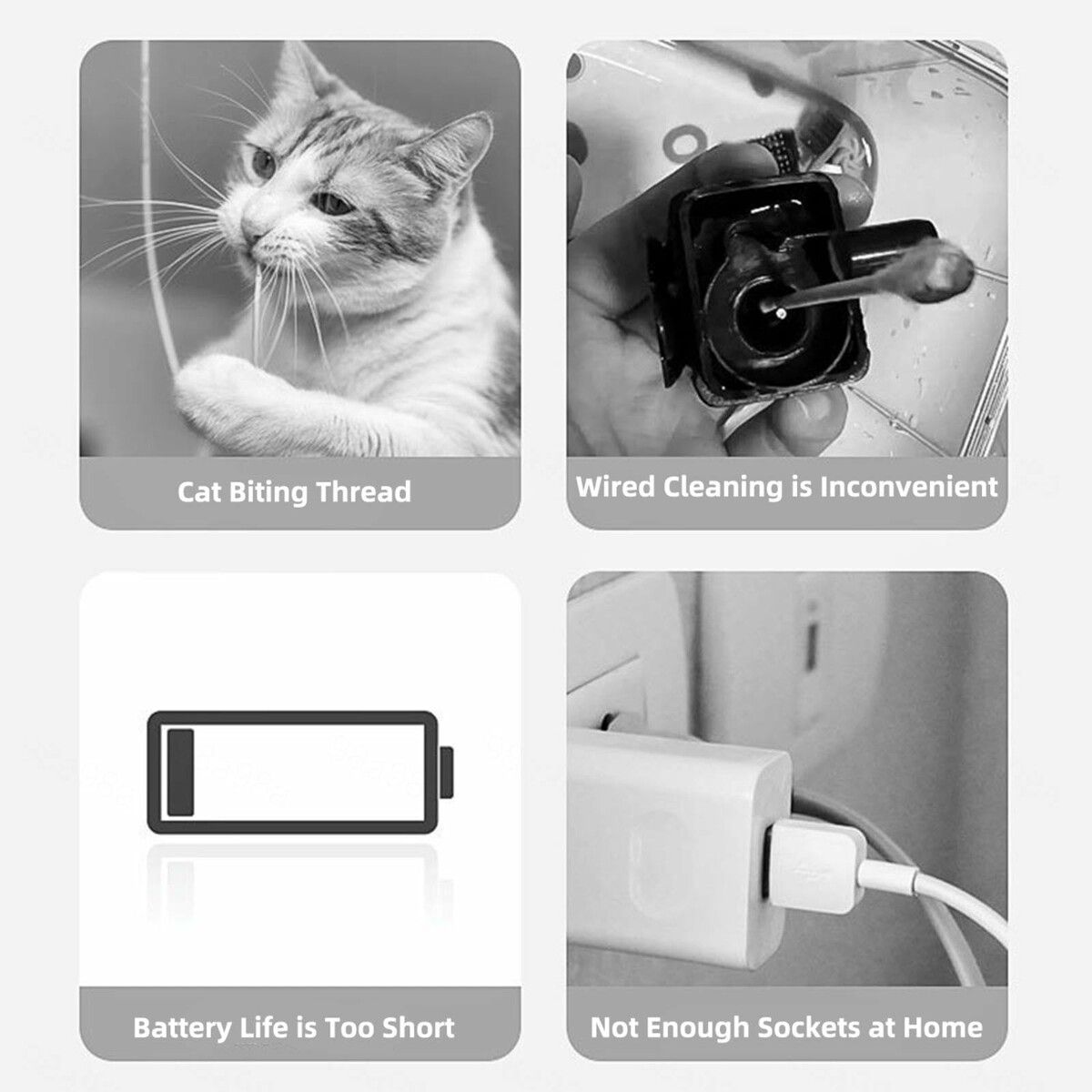 Cat Biting Thread

Wired Cleaning is Inconvenient

Battery Life is Too Short

Not Enough Sockets at Home