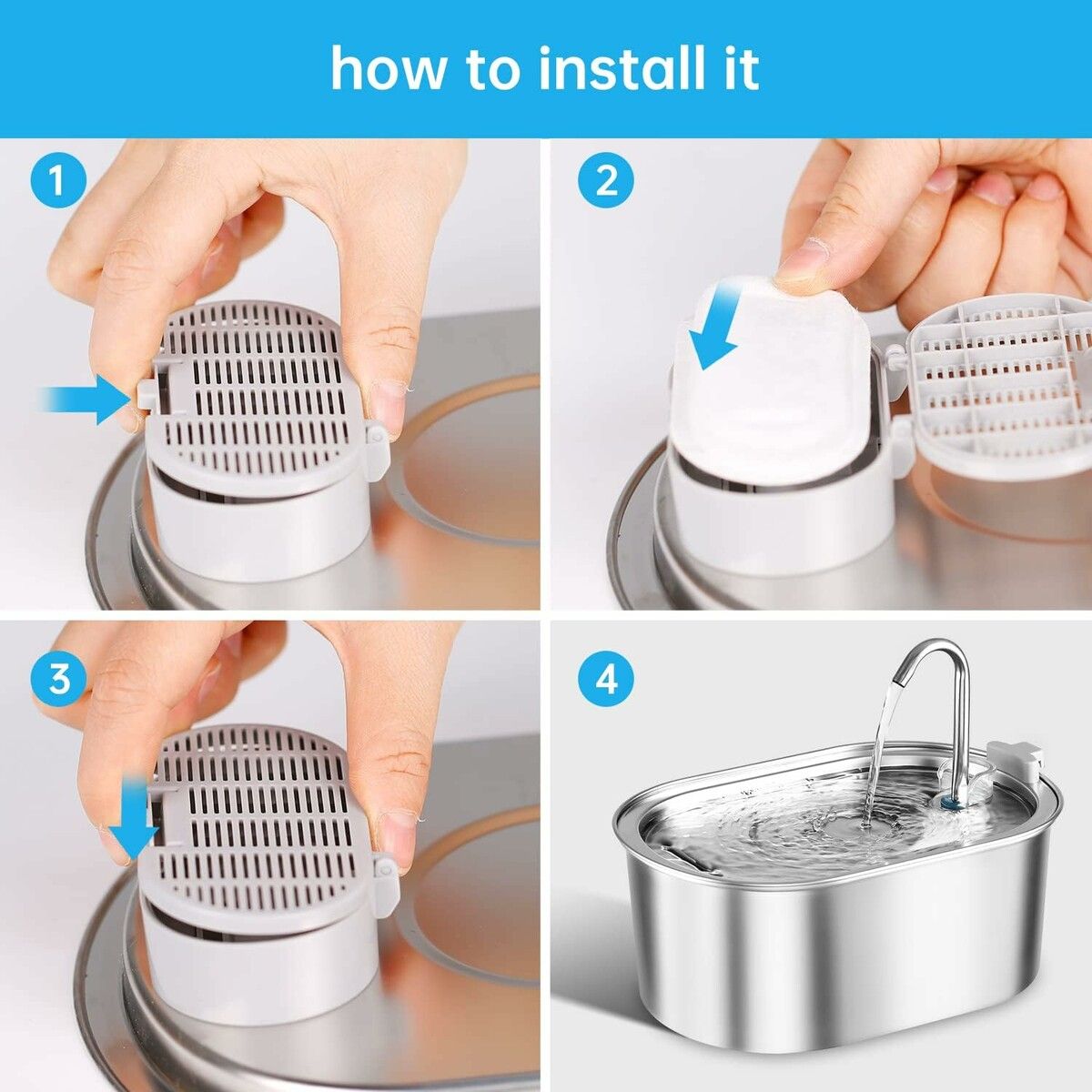 how to install it

1

2

3

4