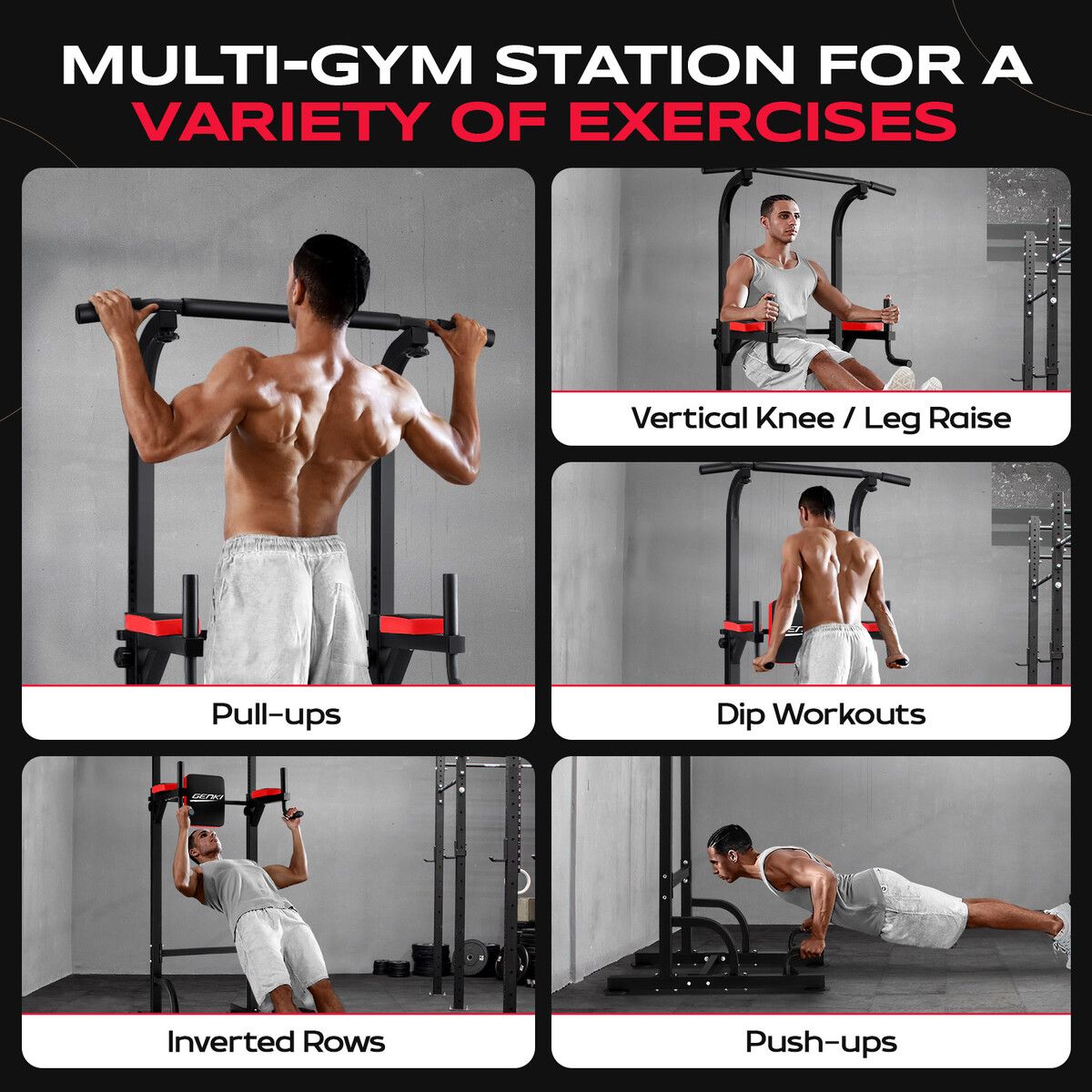 MULTI-GYM STATION FOR A VARIETY OF EXERCISES

Pull-ups

Vertical Knee / Leg Raise

Dip Workouts

GENKI

Inverted Rows

Push-ups