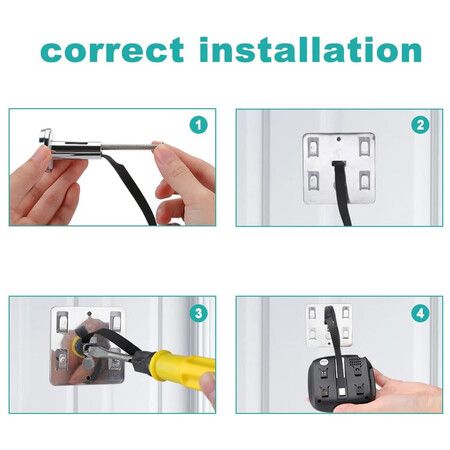 correct installation

1

2

3

4