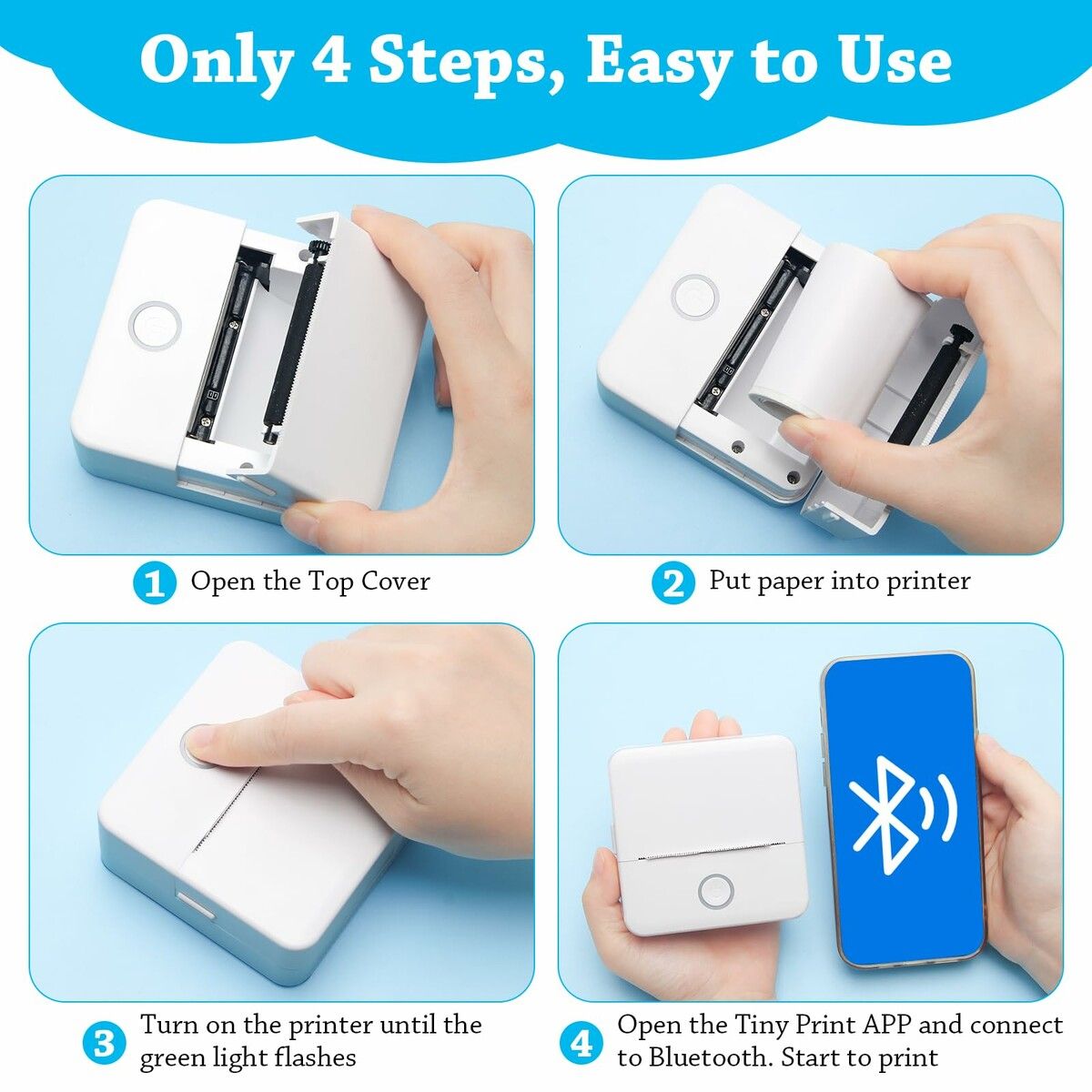 Only 4 Steps, Easy to Use

1 Open the Top Cover

2 Put paper into printer

3 Turn on the printer until the green light flashes

4 Open the Tiny Print APP and connect to Bluetooth. Start to print