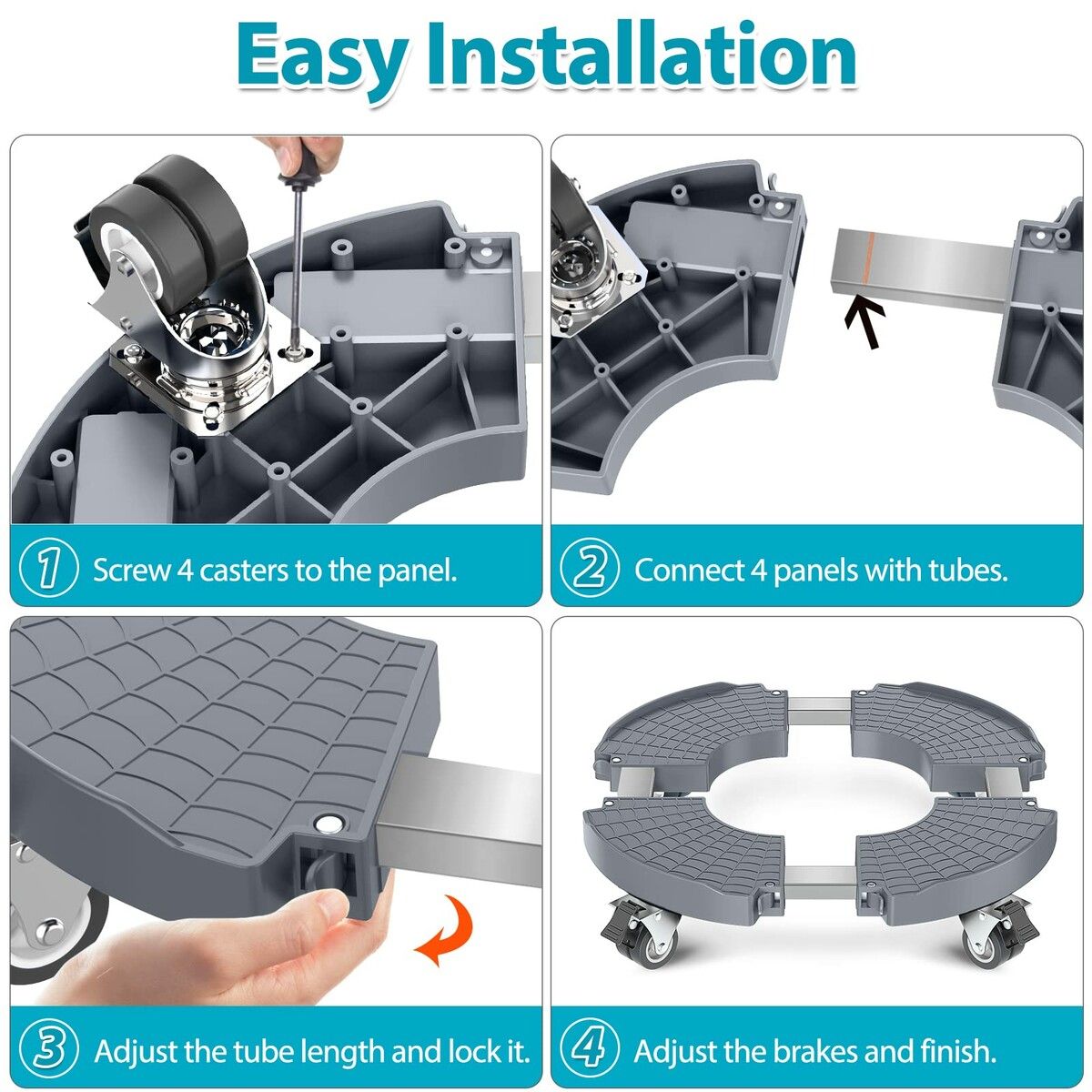 Easy Installation

1 Screw 4 casters to the panel.

2 Connect 4 panels with tubes.

3 Adjust the tube length and lock it.

4 Adjust the brakes and finish.