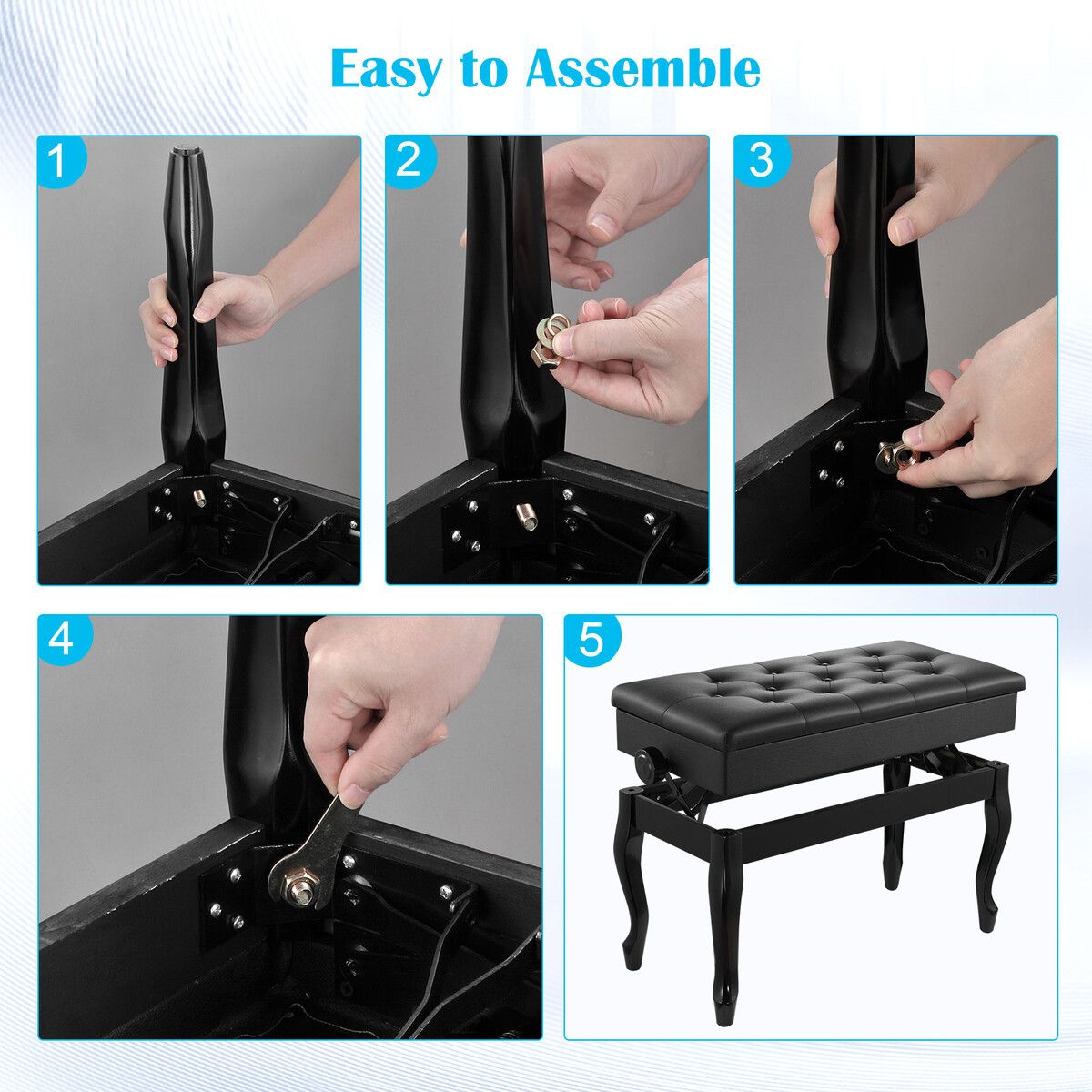 Easy to Assemble

1

2

3

4

5