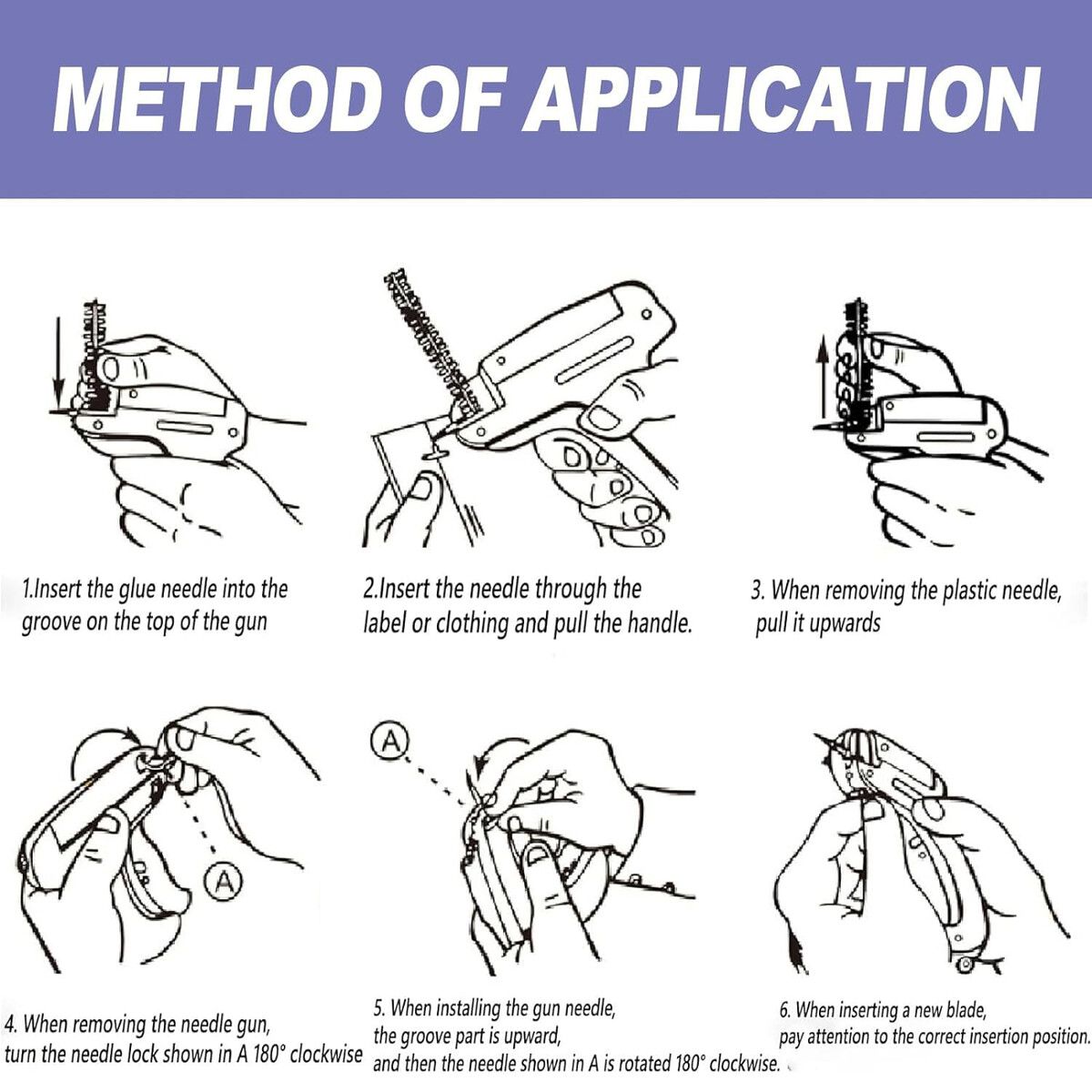 METHOD OF APPLICATION

1.Insert the glue needle into the groove on the top of the gun

2.Insert the needle through the label or clothing and pull the handle.

3. When removing the plastic needle, pull it upwards

A

A

4. When removing the needle gun, turn the needle lock shown in A 180° clockwise

5. When installing the gun needle, the groove part is upward, and then the needle shown in A is rotated 180° clockwise.

6. When inserting a new blade, pay attention to the correct insertion position.