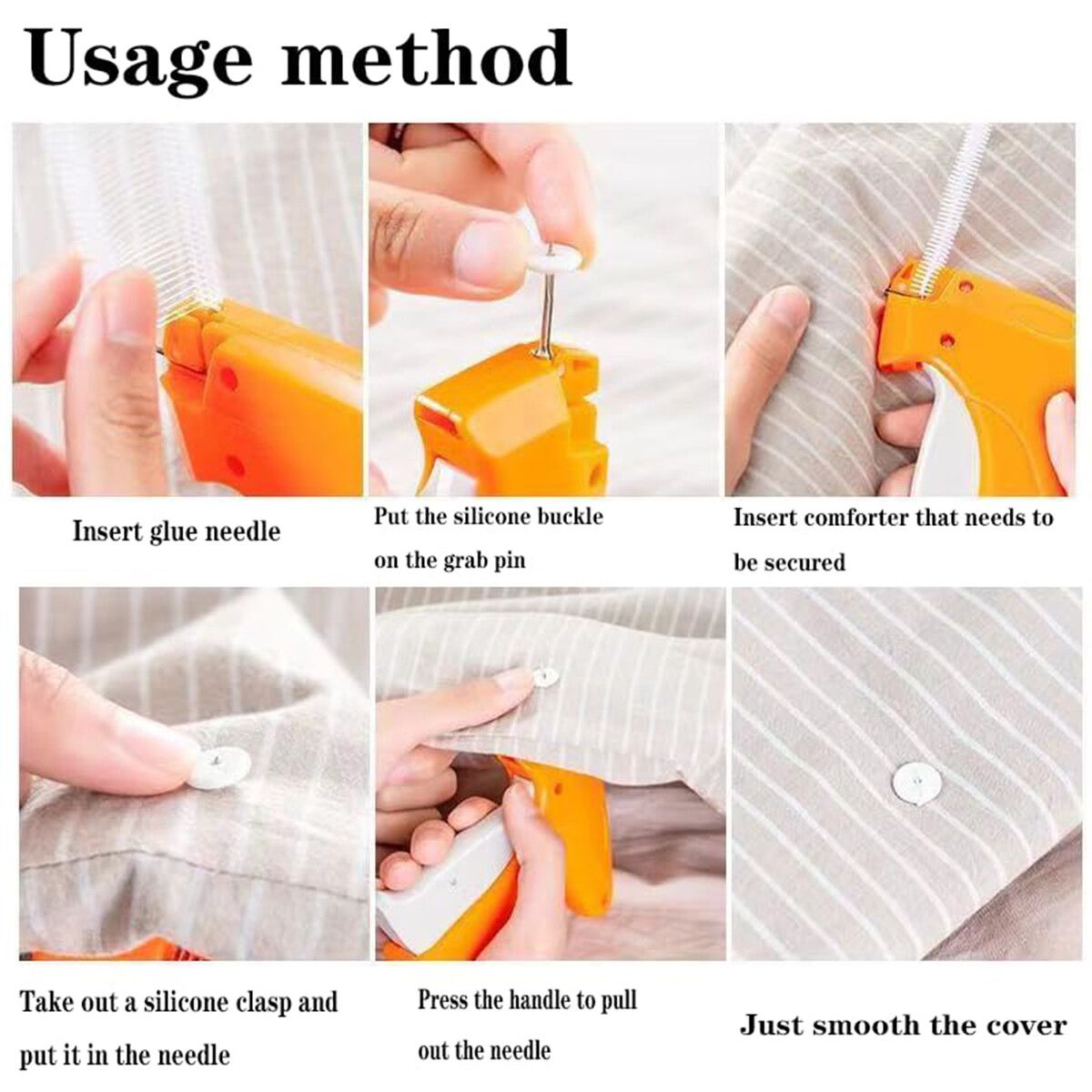 Usage method

Insert glue needle

Put the silicone buckle on the grab pin

Insert comforter that needs to be secured

Take out a silicone clasp and put it in the needle

Press the handle to pull out the needle

Just smooth the cover