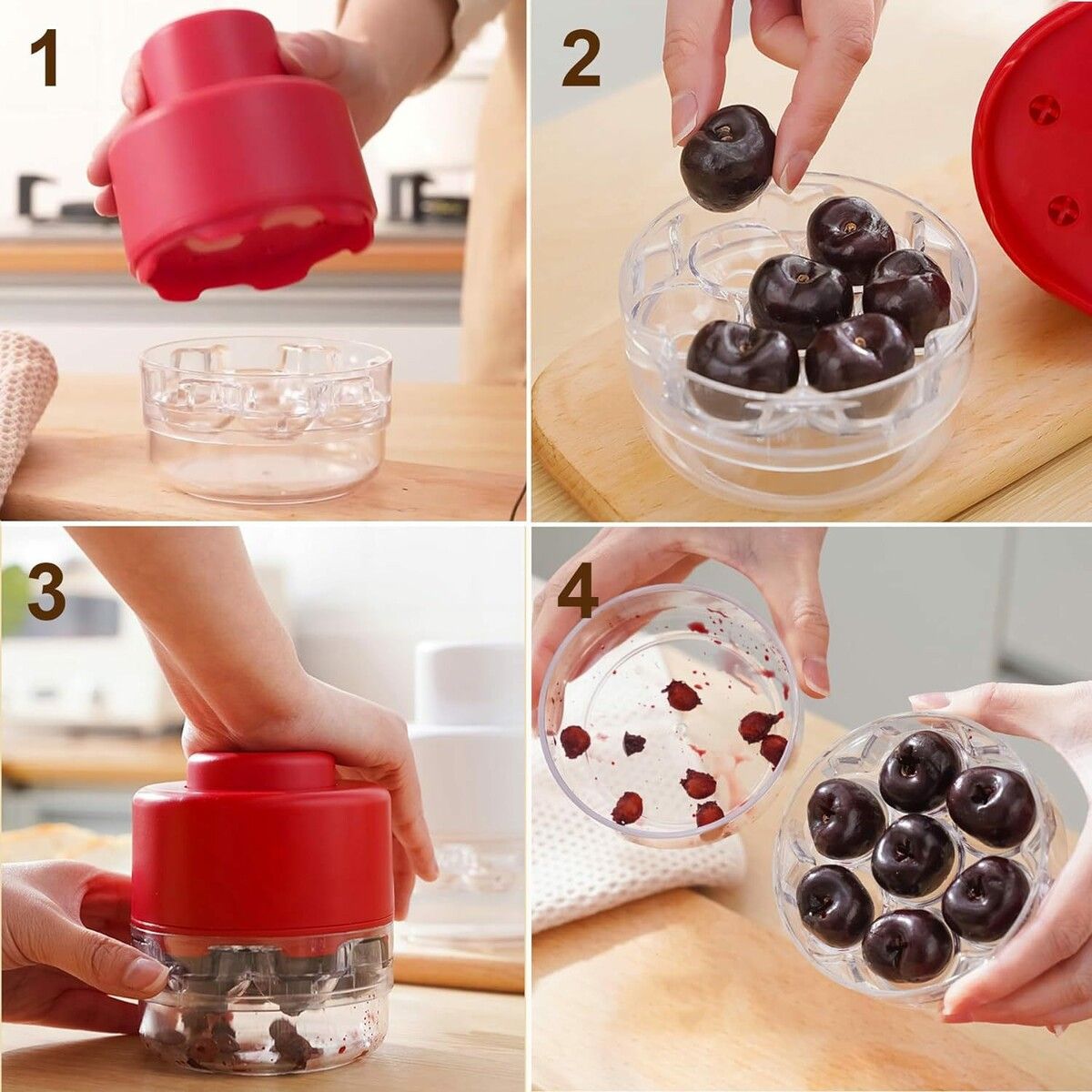 1

2

3

4