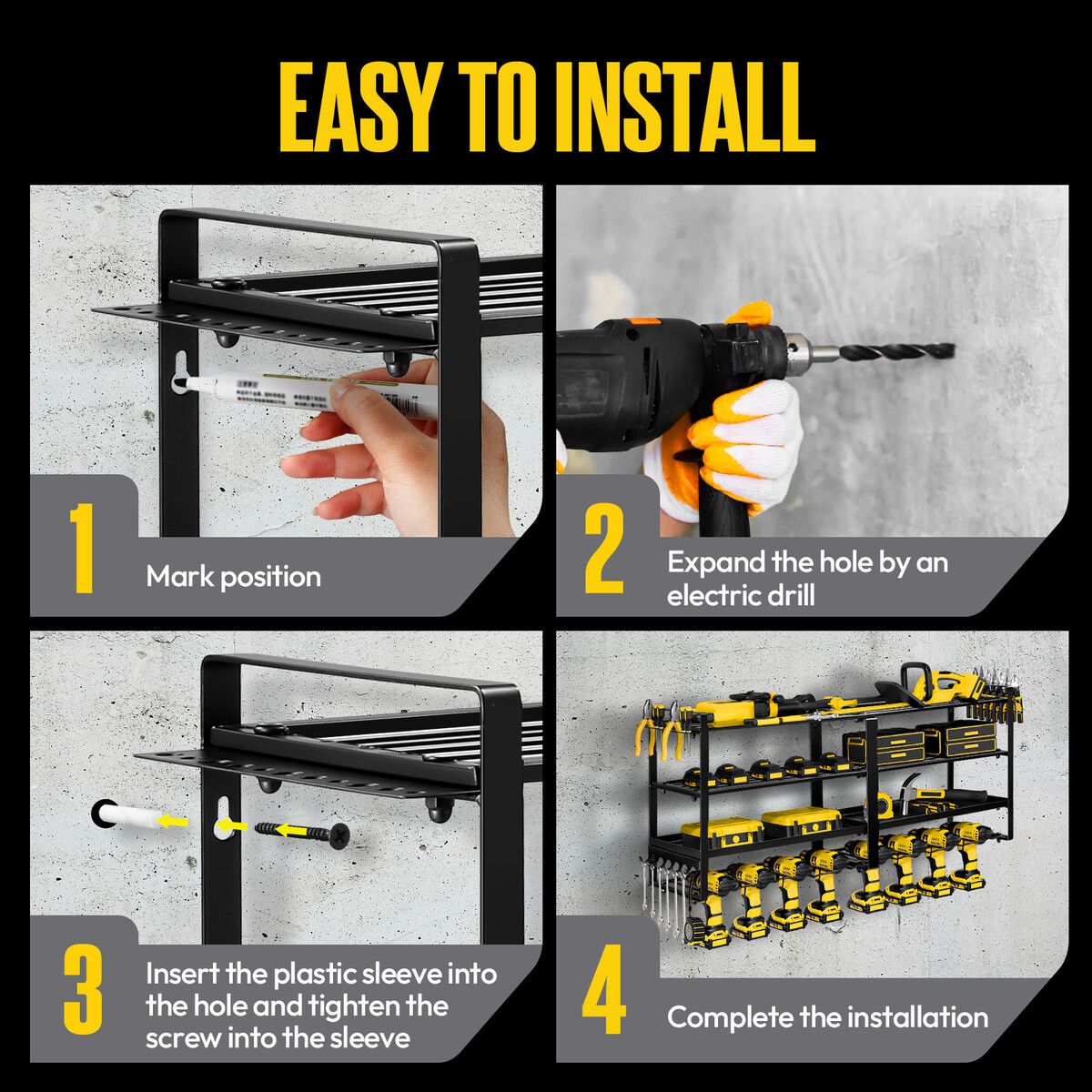 EASY TO INSTALL

1
Mark position

2
Expand the hole by an electric drill

3
Insert the plastic sleeve into the hole and tighten the screw into the sleeve

4
Complete the installation