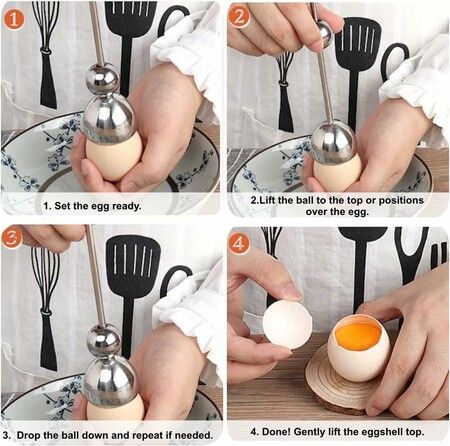 1

1. Set the egg ready.

2

2.Lift the ball to the top or positions over the egg.

3

3. Drop the ball down and repeat if needed.

4

4. Done! Gently lift the eggshell top.