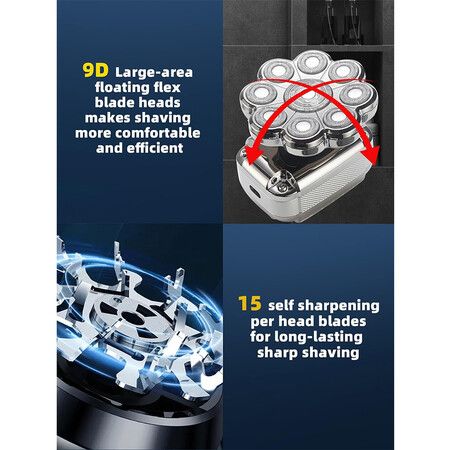 9D Large-area floating flex blade heads makes shaving more comfortable and efficient

15 self sharpening per head blades for long-lasting sharp shaving