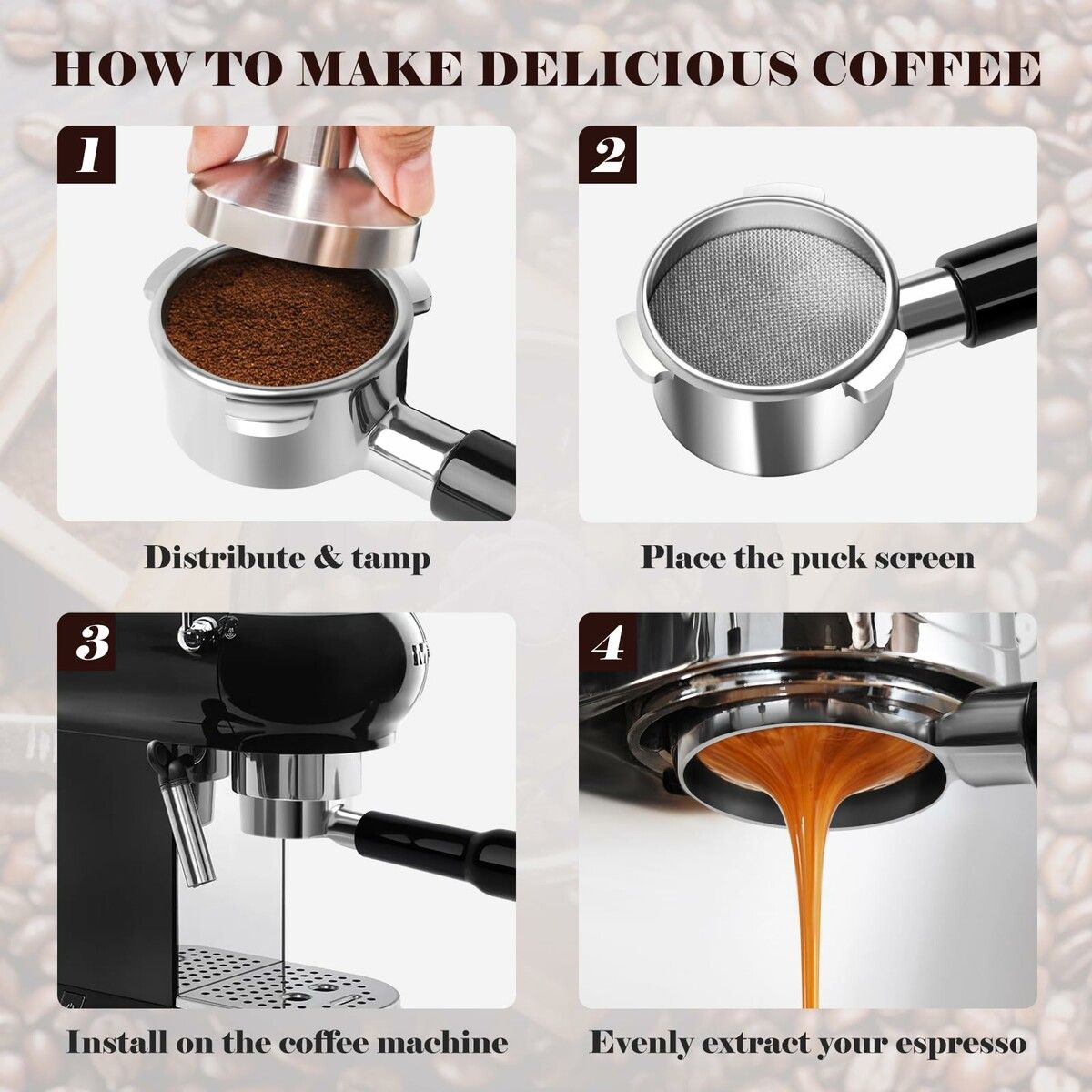 HOW TO MAKE DELICIOUS COFFEE

1

Distribute & tamp

2

Place the puck screen

3

Install on the coffee machine

4

Evenly extract your espresso