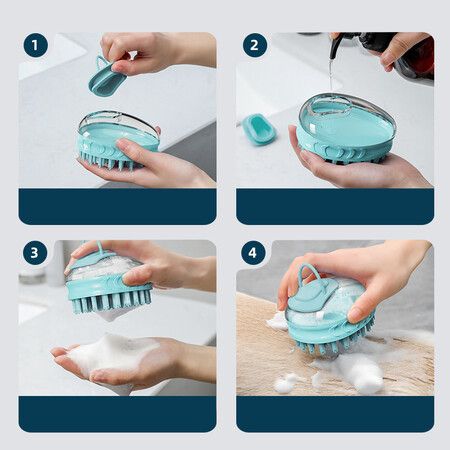 1

2

3

4