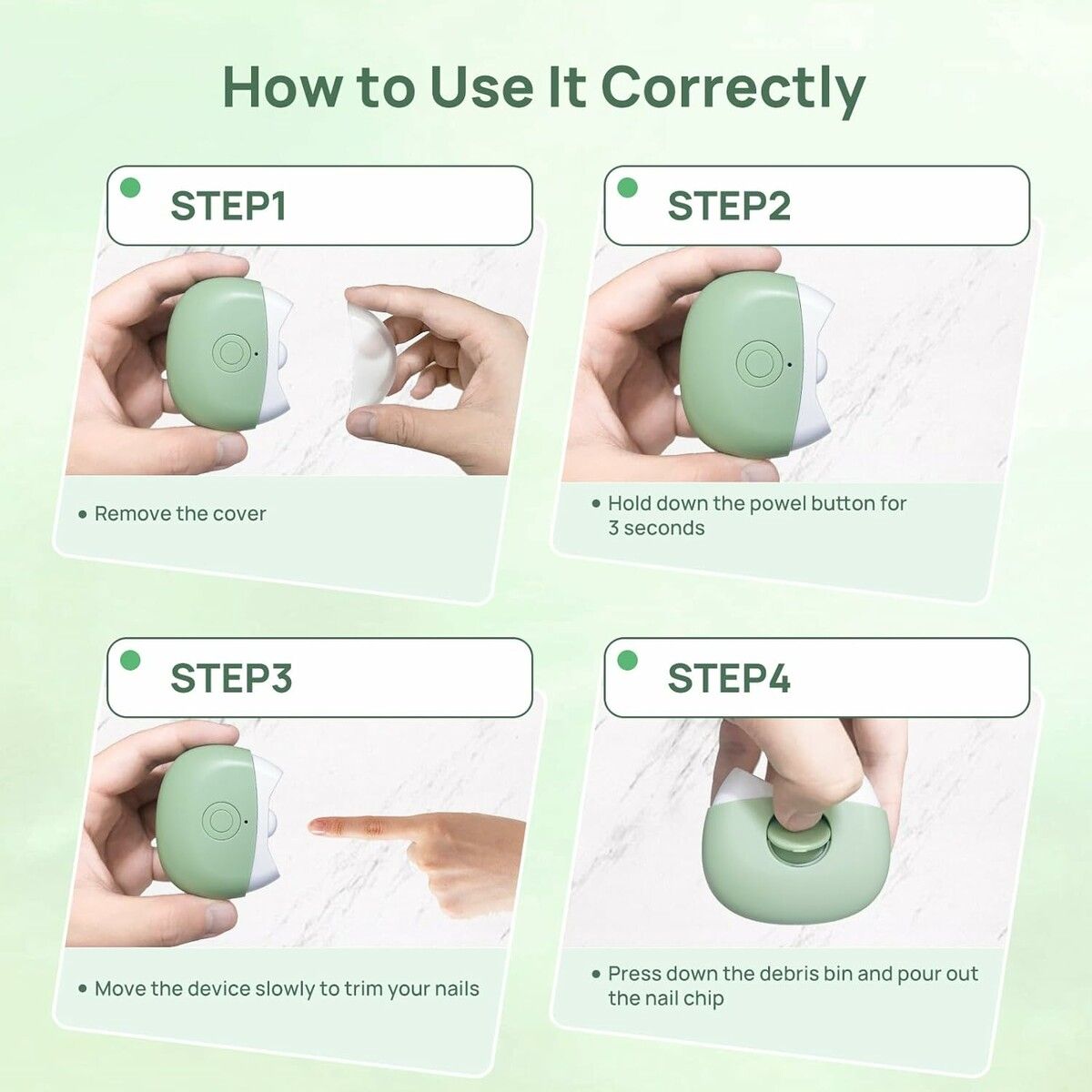 How to Use It Correctly

STEP1

• Remove the cover

STEP2

• Hold down the powel button for 3 seconds

STEP3

• Move the device slowly to trim your nails

STEP4

• Press down the debris bin and pour out the nail chip