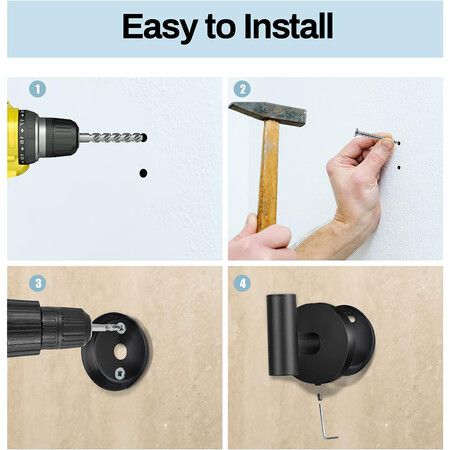 Easy to Install

1

2

3

4