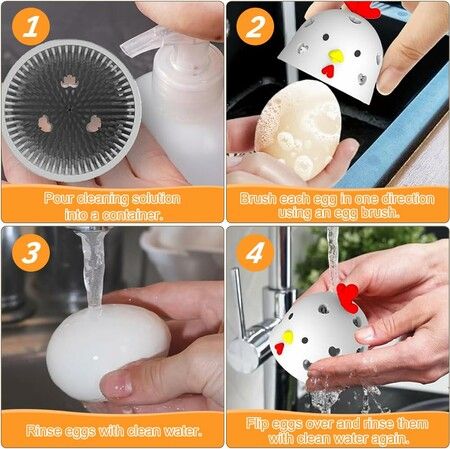 1

Pour cleaning solution into a container.

2

Brush each egg in one direction using an egg brush.

3

Rinse eggs with clean water.

4

Flip eggs over and rinse them with clean water again.