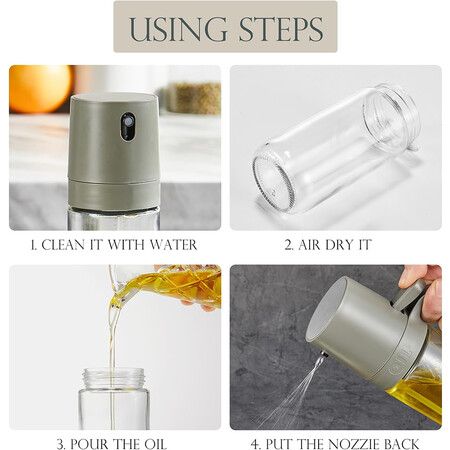 USING STEPS

1. CLEAN IT WITH WATER

2. AIR DRY IT

3. POUR THE OIL

4. PUT THE NOZZIE BACK